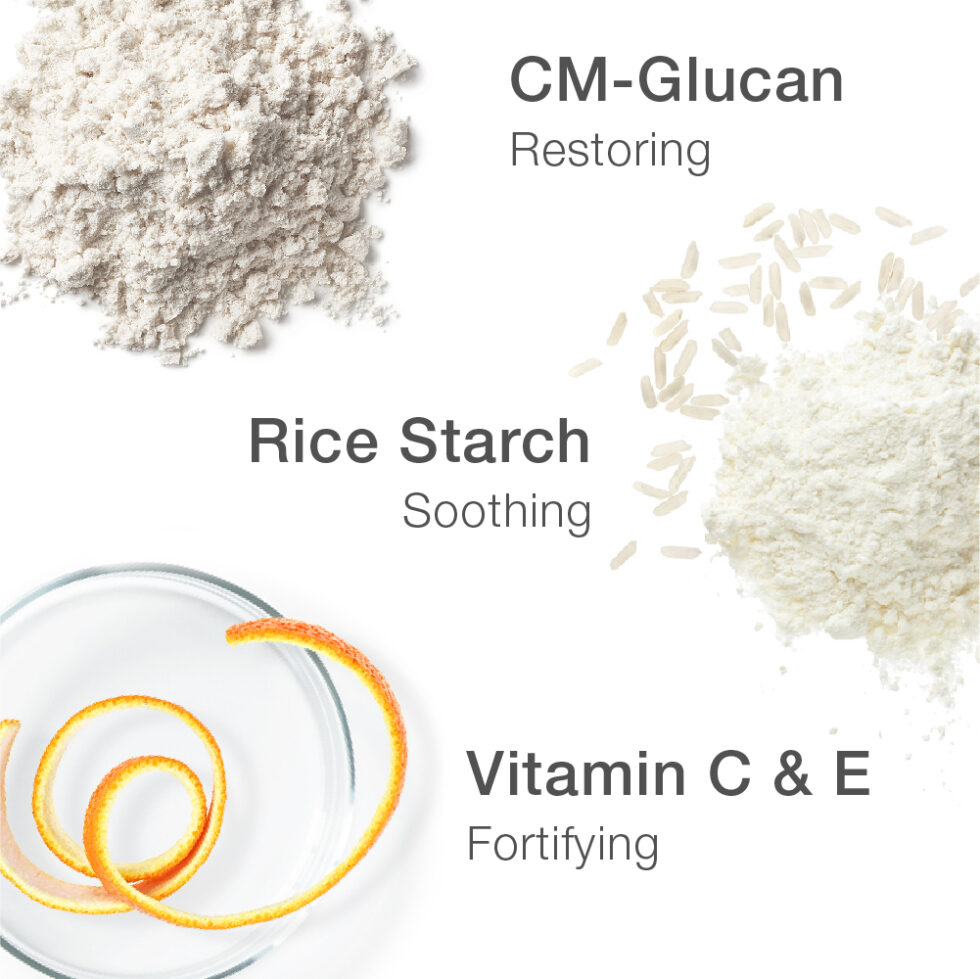 CM-Glucan
Restoring

Rice Starch
Soothing

Vitamin C & E
Fortifying