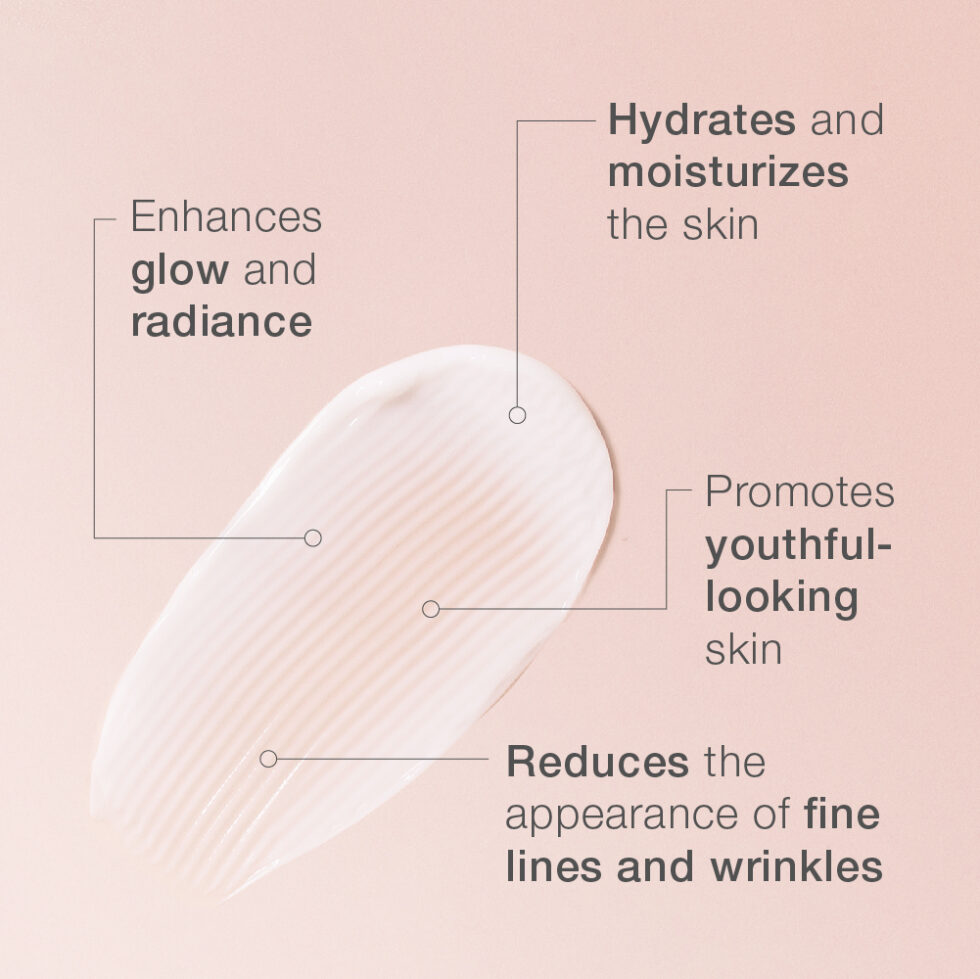 Hydrates and moisturizes the skin

Enhances glow and radiance

Promotes youthful-looking skin

Reduces the appearance of fine lines and wrinkles