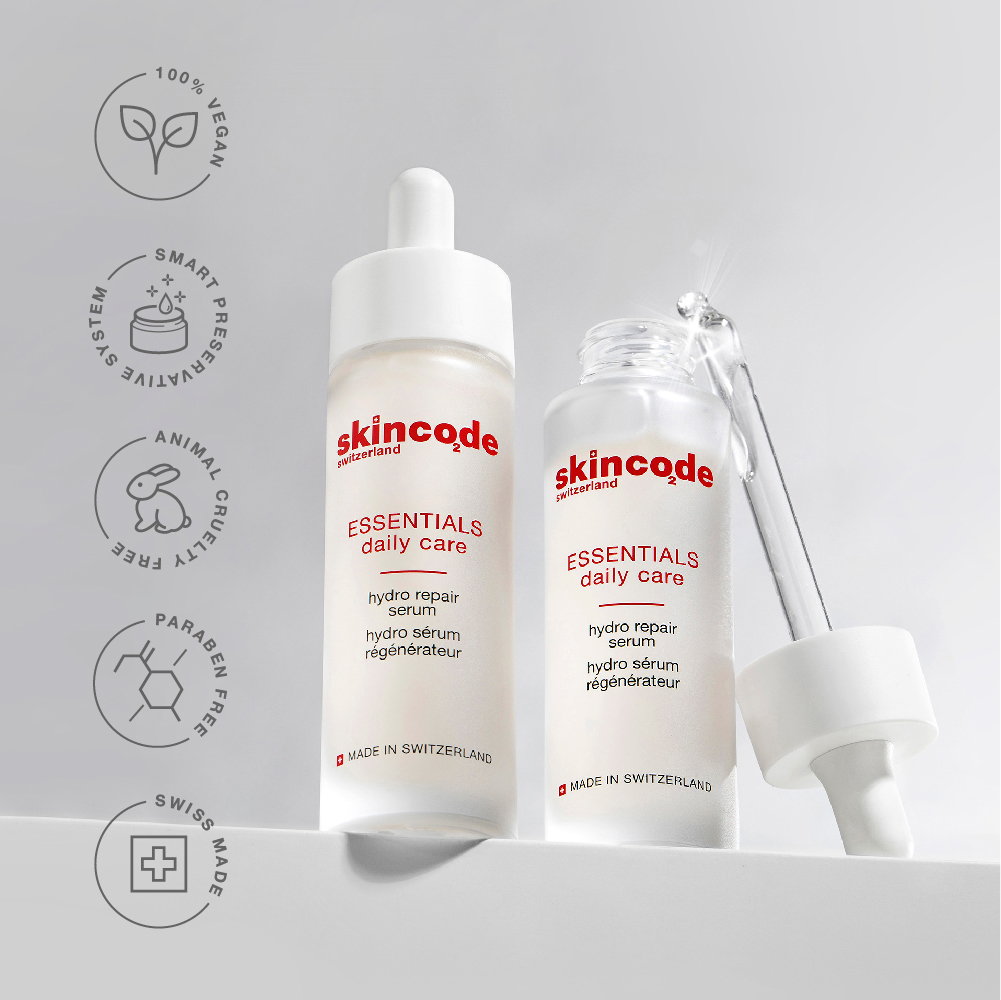 100% VEGAN

SMART PRESERVATIVE SYSTEM

ANIMAL CRUELTY FREE

PARABEN FREE

SWISS MADE

skincode switzerland

ESSENTIALS daily care

hydro repair serum
hydro sérum régénérateur

MADE IN SWITZERLAND

skincode switzerland

ESSENTIALS daily care

hydro repair serum
hydro sérum régénérateur

MADE IN SWITZERLAND