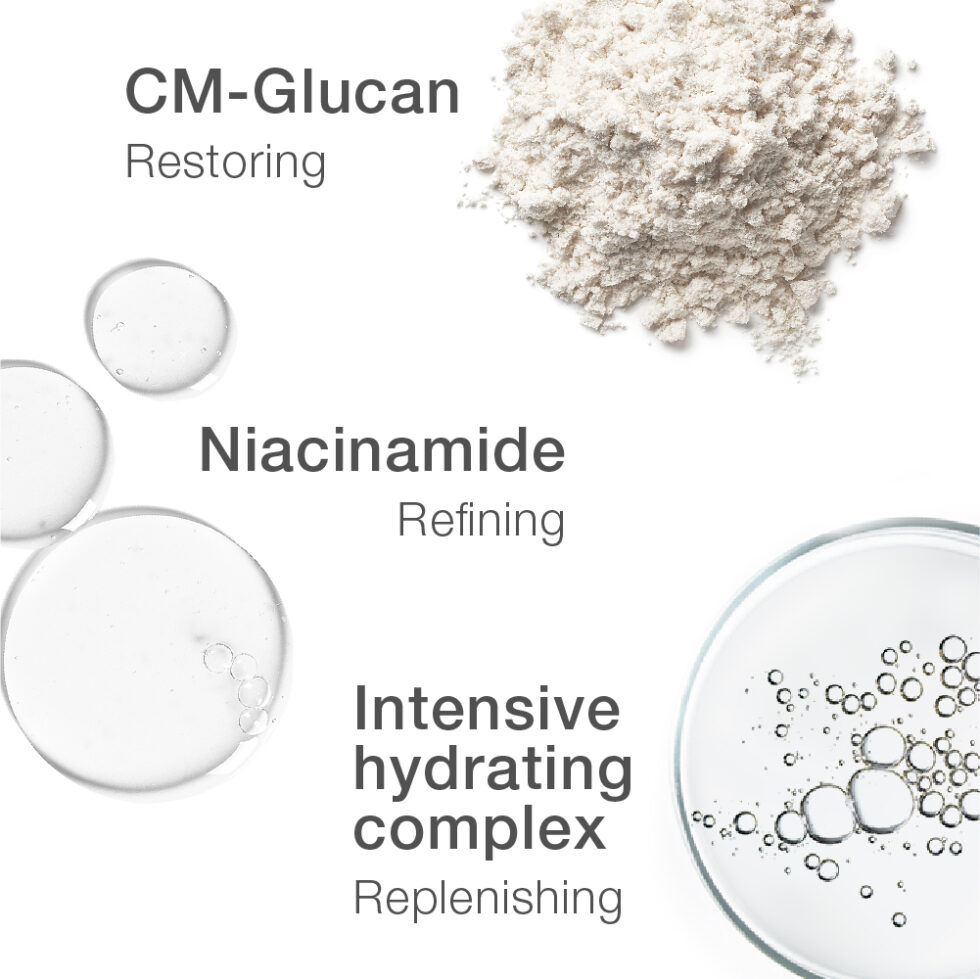 CM-Glucan
Restoring

Niacinamide
Refining

Intensive hydrating complex
Replenishing