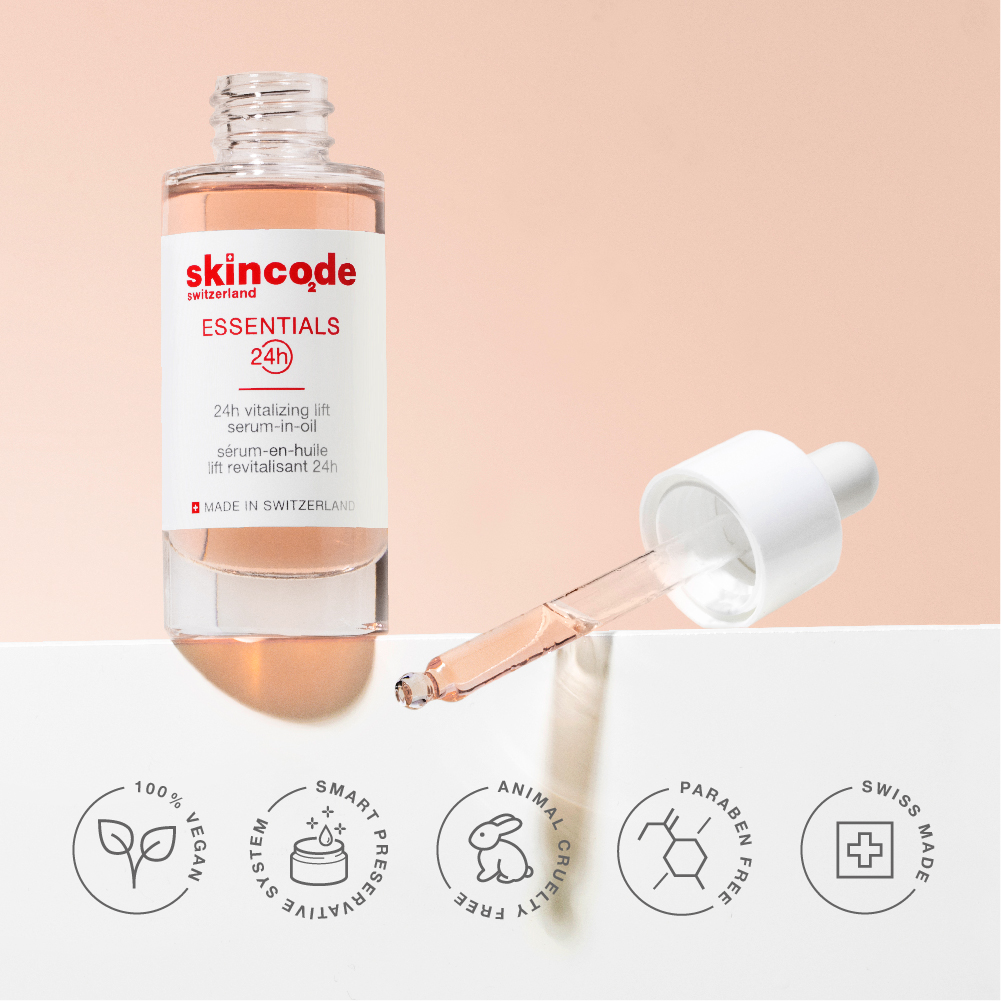 skincode
switzerland
ESSENTIALS
24h

24h vitalizing lift serum-in-oil
sérum-en-huile lift revitalisant 24h

MADE IN SWITZERLAND

100% VEGAN

SMART PRESERVATIVE SYSTEM

ANIMAL CRUELTY FREE

PARABEN FREE

SWISS MADE