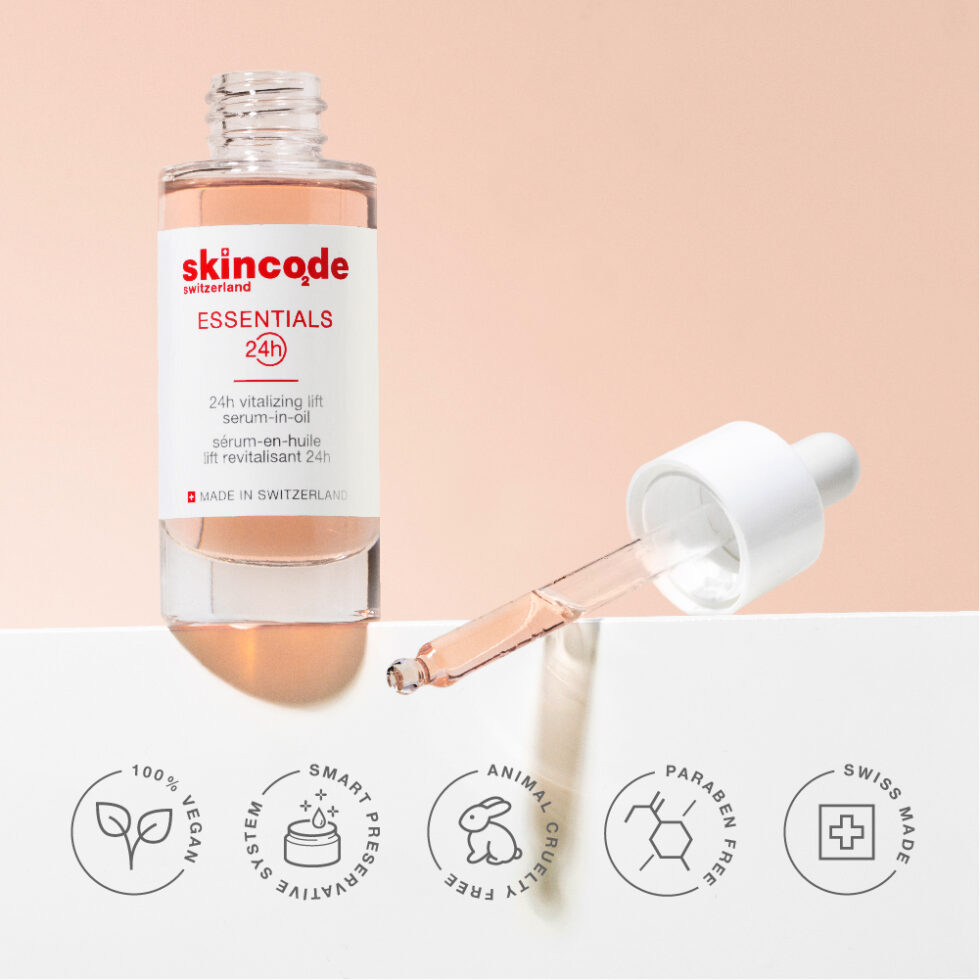 skincode
switzerland

ESSENTIALS
24h

24h vitalizing lift serum-in-oil
sérum-en-huile lift revitalisant 24h

MADE IN SWITZERLAND

100% VEGAN

SMART PRESERVATIVE SYSTEM

ANIMAL CRUELTY FREE

PARABEN FREE

SWISS MADE