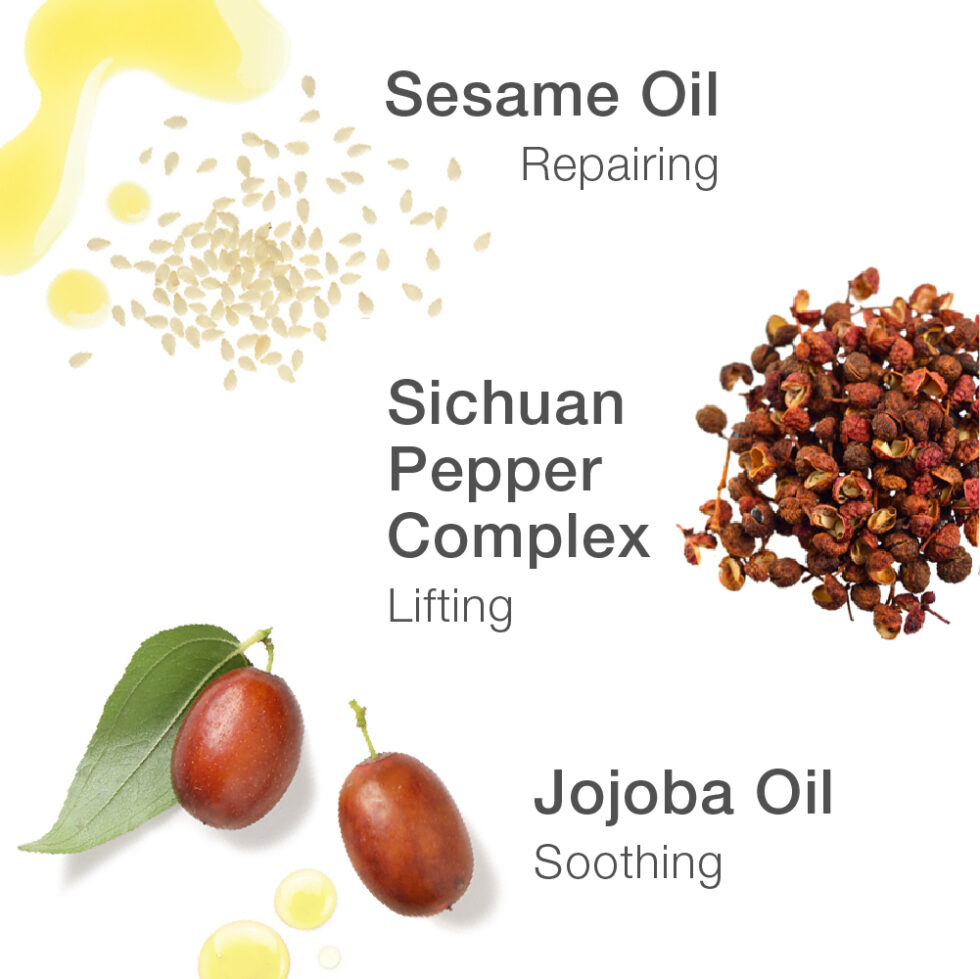 Sesame Oil
Repairing

Sichuan Pepper Complex
Lifting

Jojoba Oil
Soothing