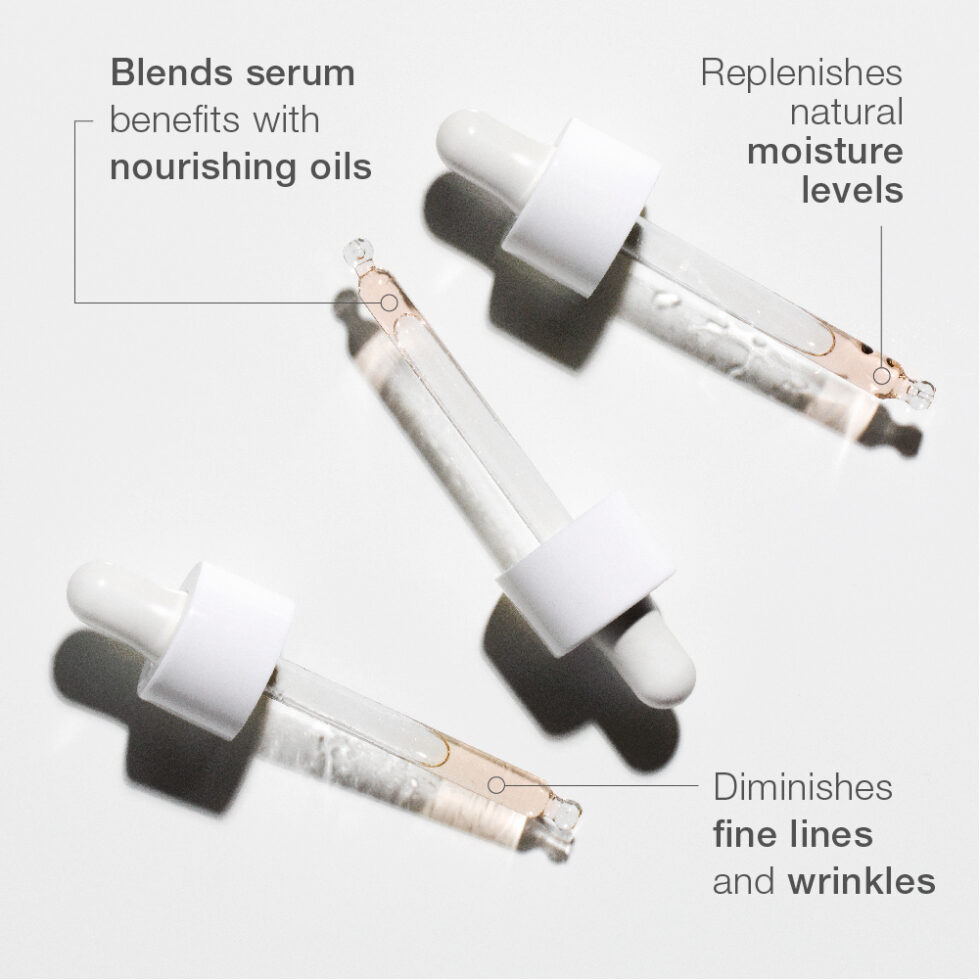 Blends serum benefits with nourishing oils

Replenishes natural moisture levels

Diminishes fine lines and wrinkles