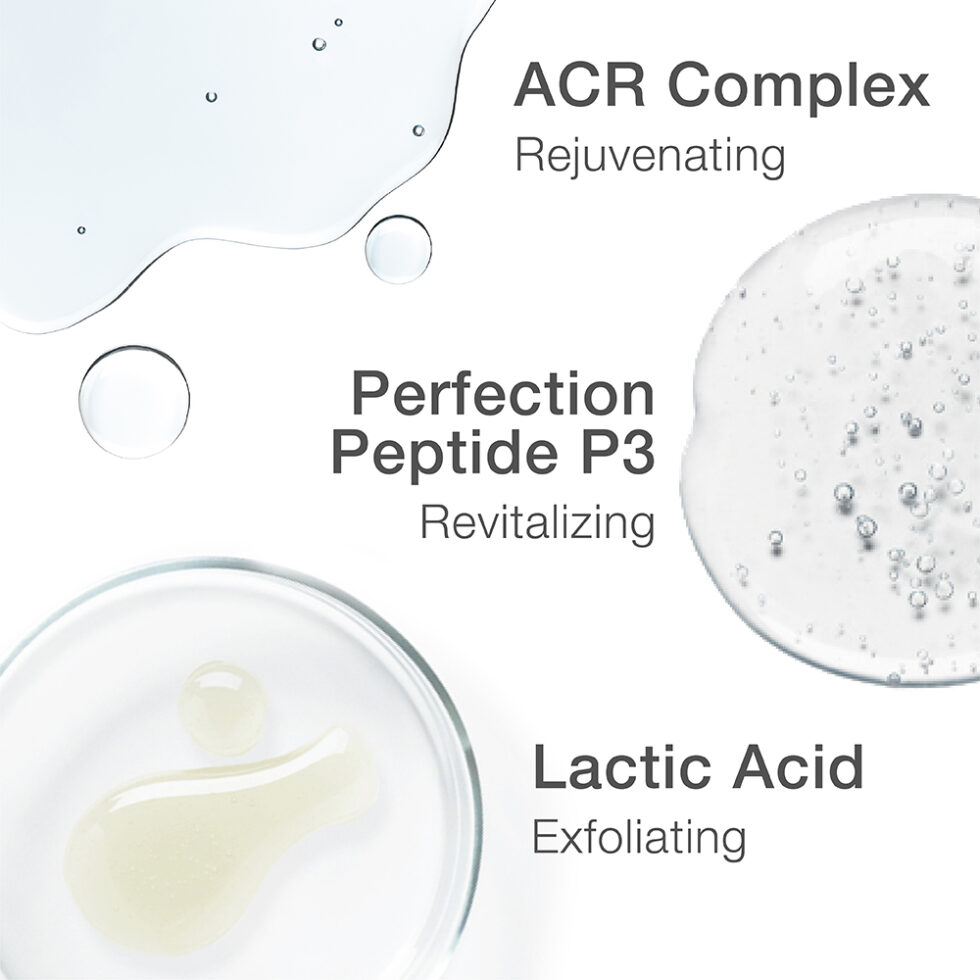 ACR Complex
Rejuvenating

Perfection Peptide P3
Revitalizing

Lactic Acid
Exfoliating