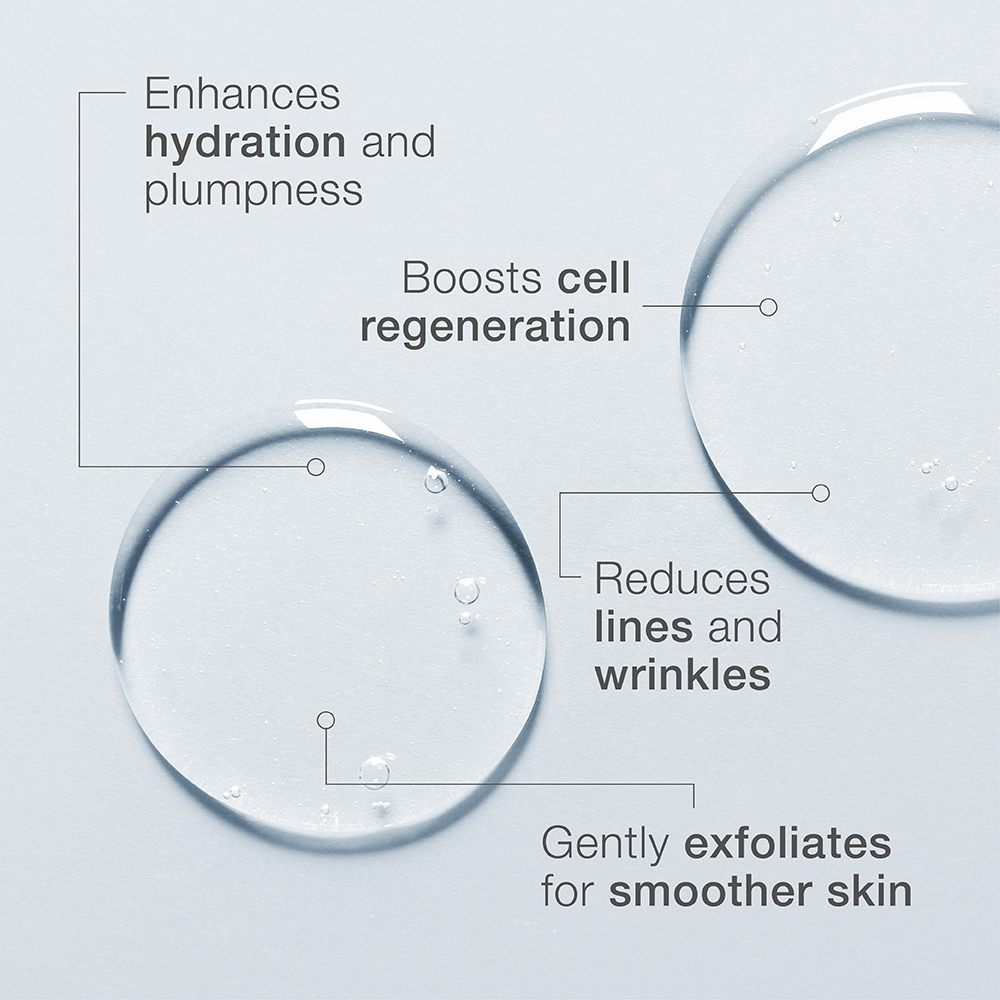 Enhances hydration and plumpness

Boosts cell regeneration

Reduces lines and wrinkles

Gently exfoliates for smoother skin