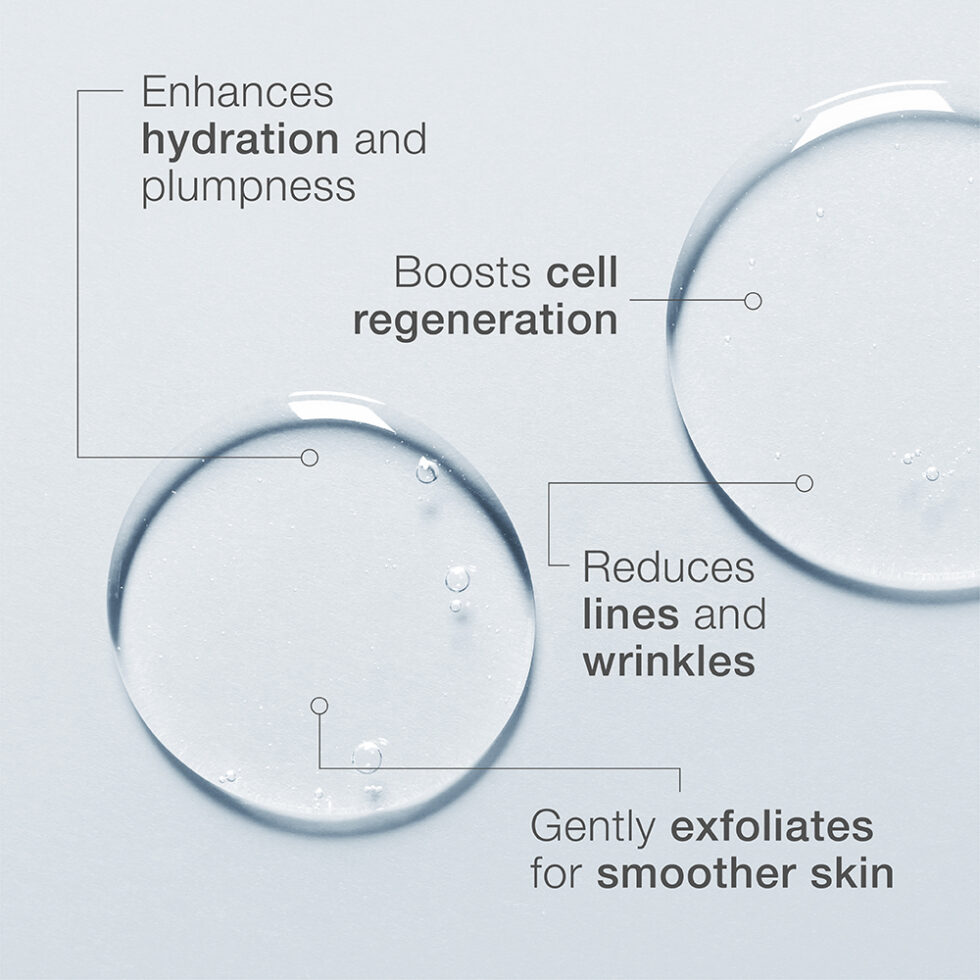 Enhances hydration and plumpness

Boosts cell regeneration

Reduces lines and wrinkles

Gently exfoliates for smoother skin