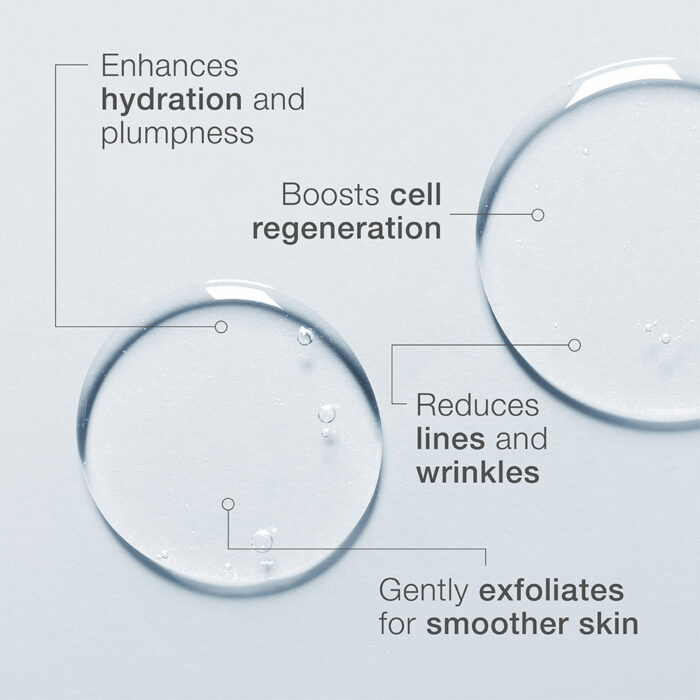 Enhances hydration and plumpness

Boosts cell regeneration

Reduces lines and wrinkles

Gently exfoliates for smoother skin