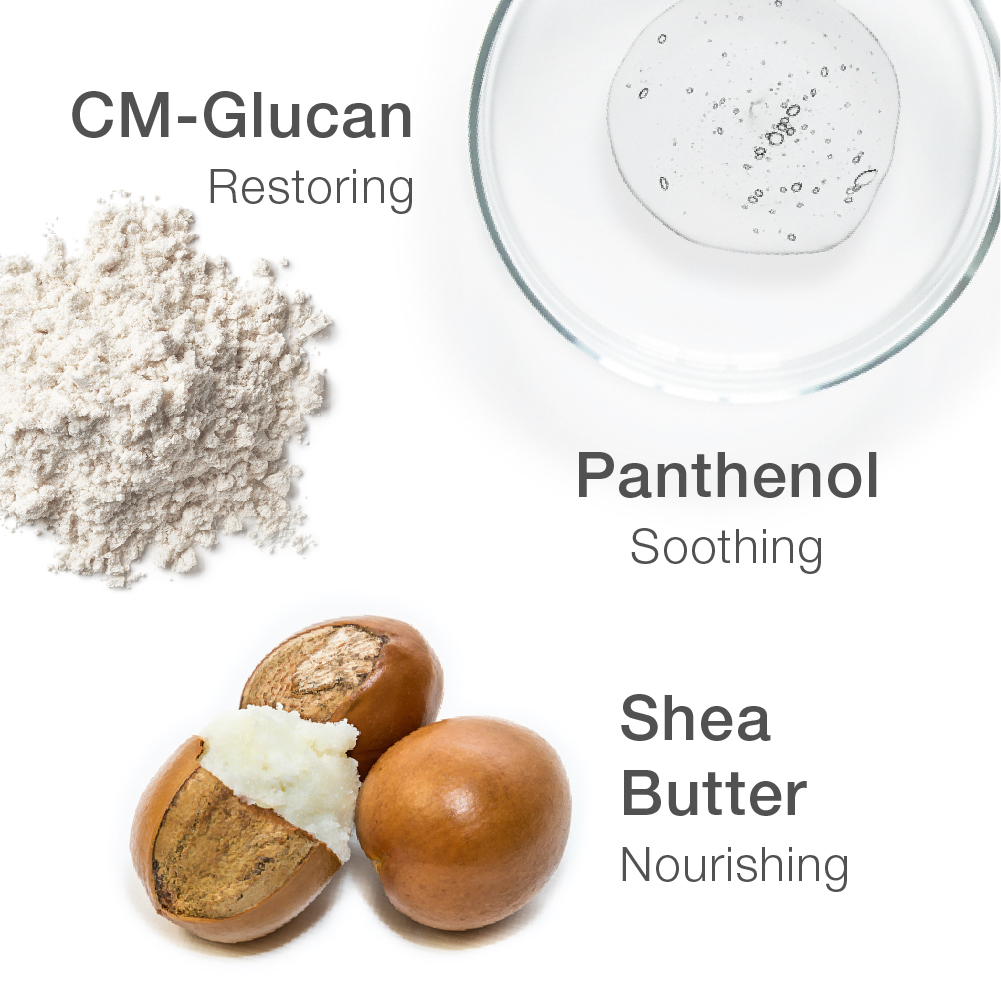 CM-Glucan
Restoring

Panthenol
Soothing

Shea Butter
Nourishing