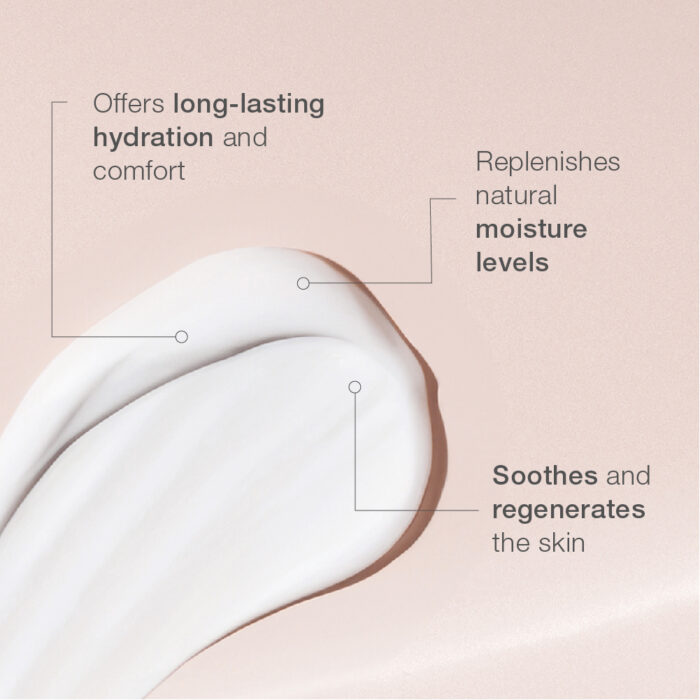 Offers long-lasting hydration and comfort

Replenishes natural moisture levels

Soothes and regenerates the skin