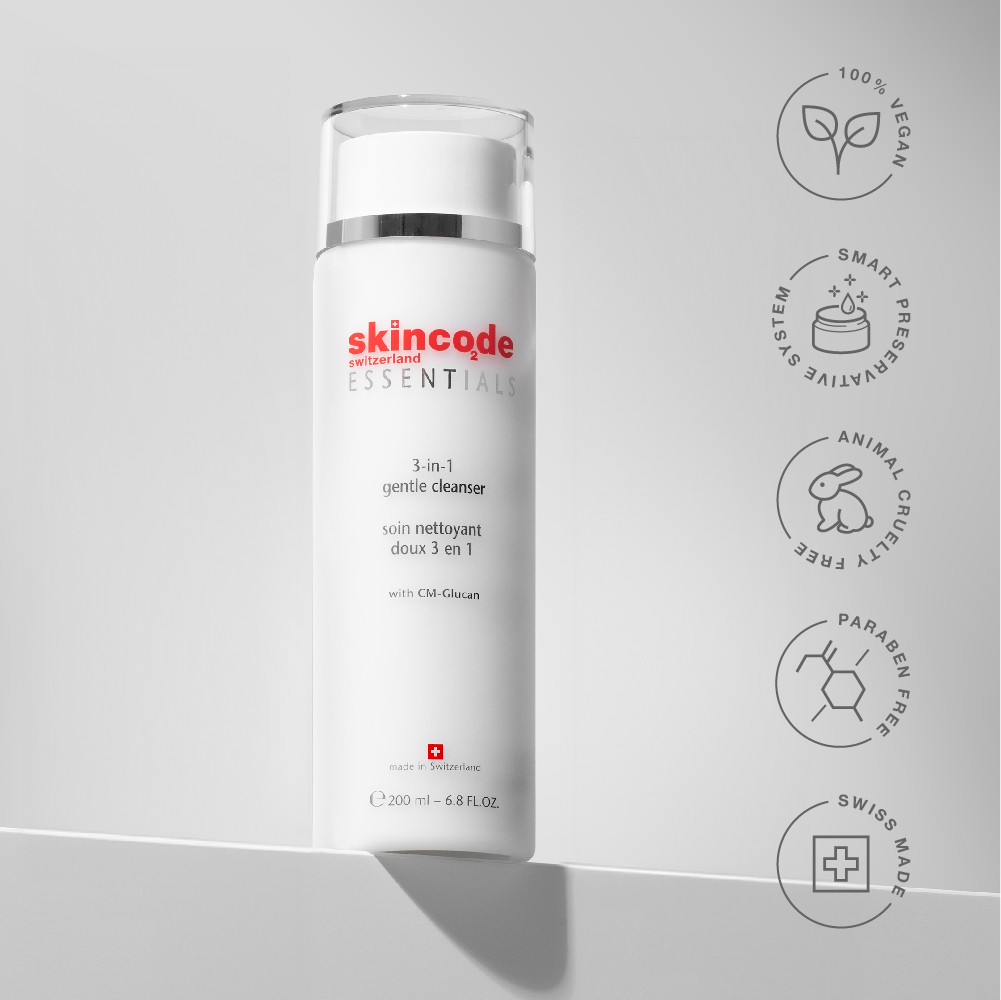 skincode
switzerland
ESSENTIALS

3-in-1
gentle cleanser

soin nettoyant
doux 3 en 1

with CM-Glucan

made in Switzerland

℮ 200 ml – 6.8 FL.OZ.

100% VEGAN

SMART PRESERVATIVE SYSTEM

ANIMAL CRUELTY FREE

PARABEN FREE

SWISS MADE