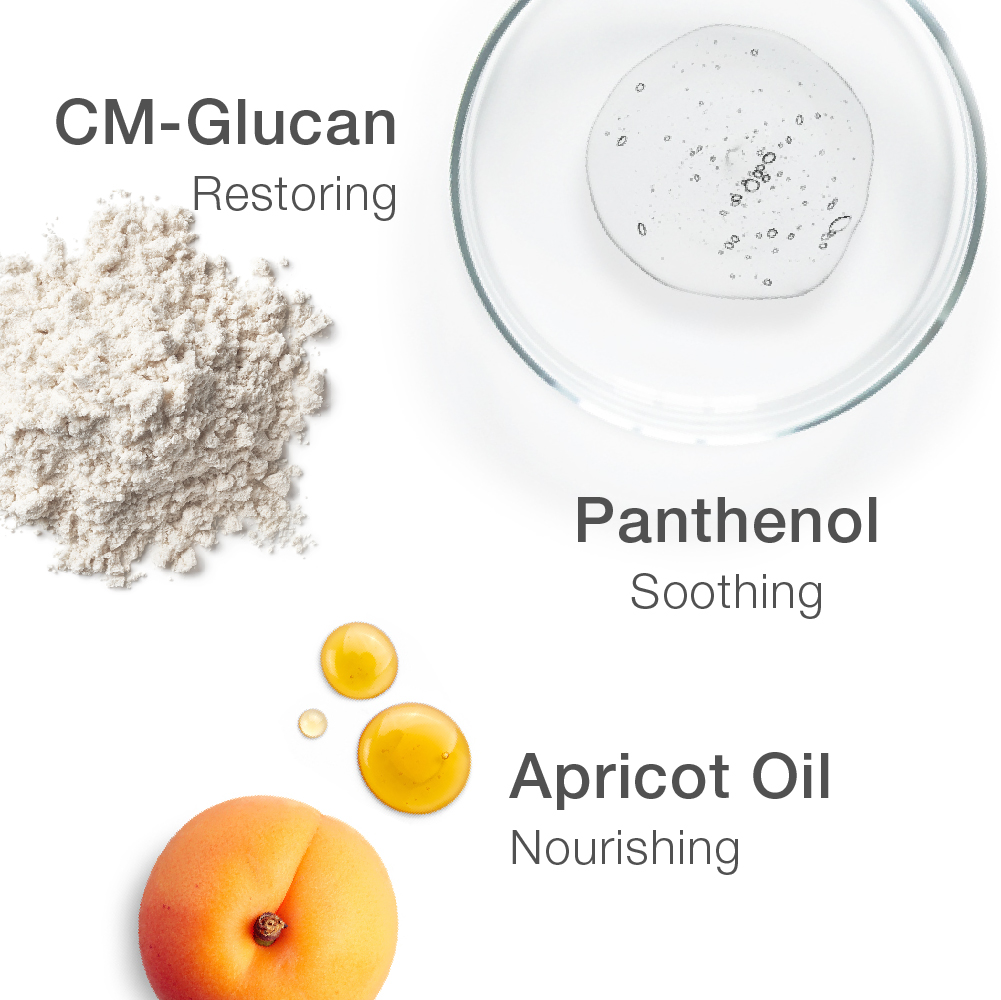 CM-Glucan
Restoring

Panthenol
Soothing

Apricot Oil
Nourishing