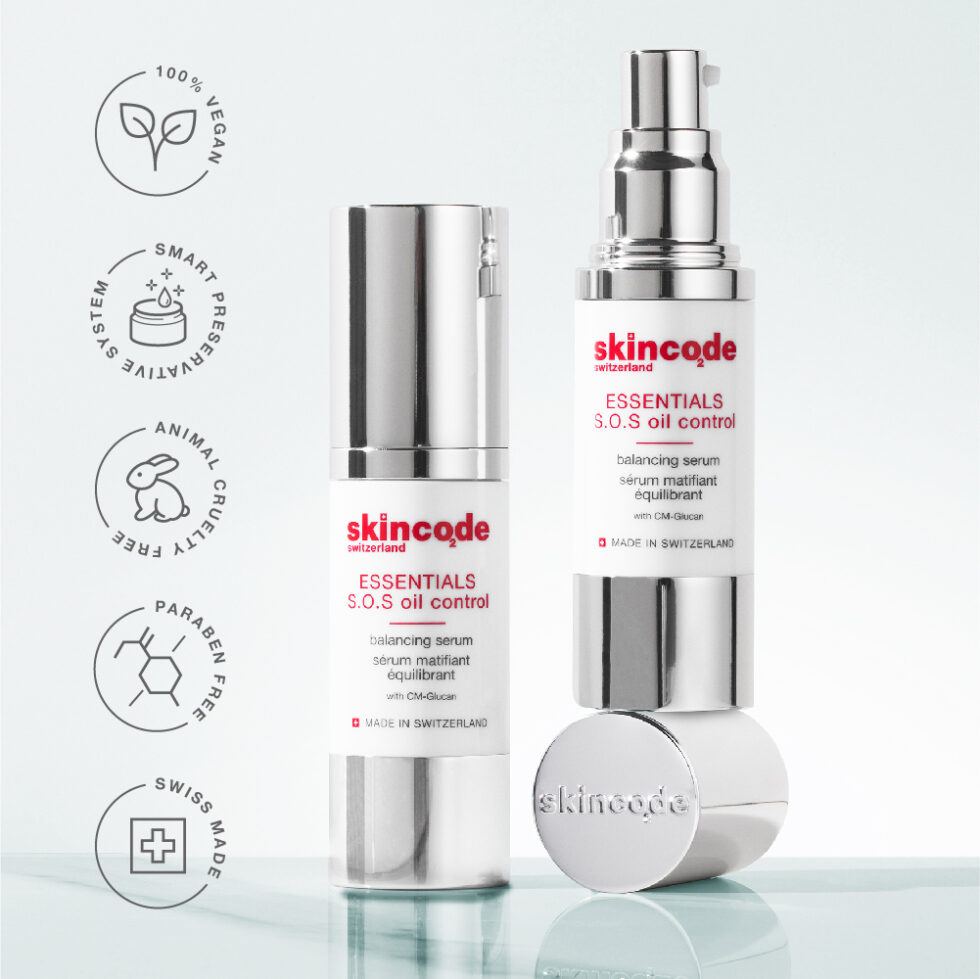 100% VEGAN

SMART PRESERVATIVE SYSTEM

ANIMAL CRUELTY FREE

PARABEN FREE

SWISS MADE

skincode
switzerland

ESSENTIALS
S.O.S oil control

balancing serum
sérum matifiant équilibrant

with CM-Glucan

MADE IN SWITZERLAND

skincode
switzerland

ESSENTIALS
S.O.S oil control

balancing serum
sérum matifiant équilibrant

with CM-Glucan

MADE IN SWITZERLAND

skincode