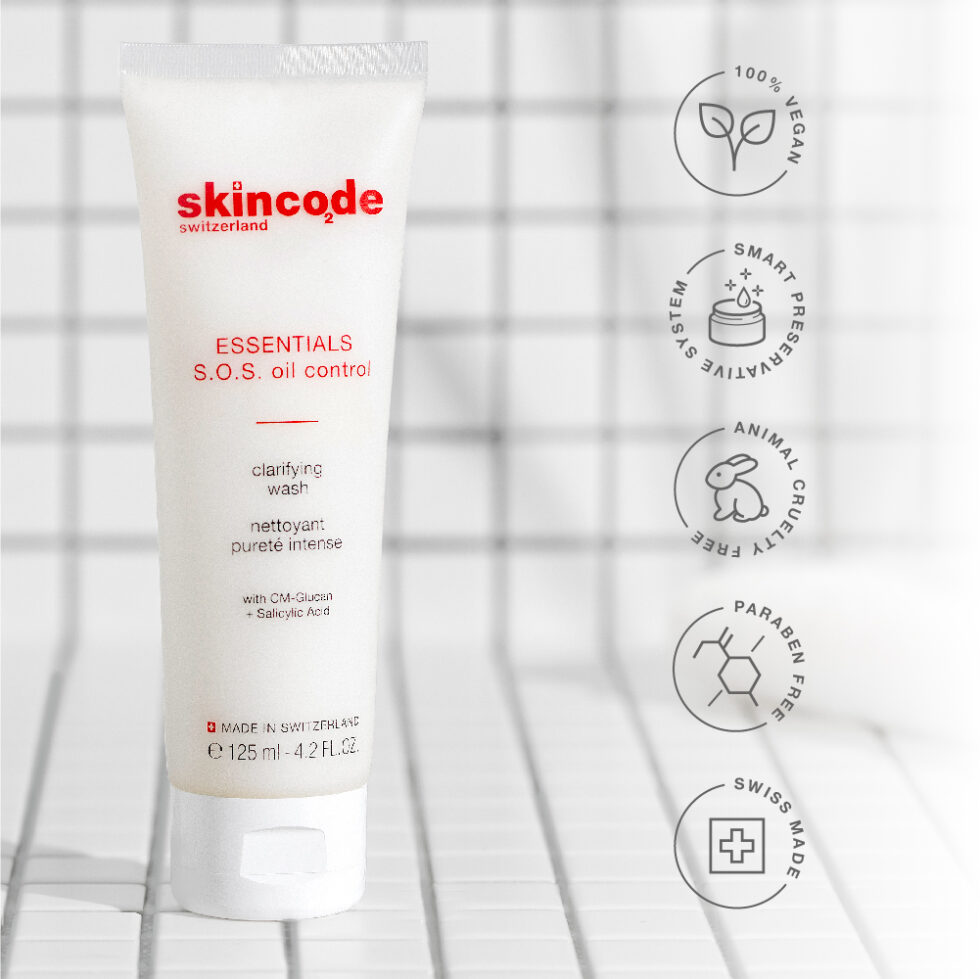 skincode
switzerland

ESSENTIALS
S.O.S. oil control

clarifying wash

nettoyant pureté intense

with CM-Glucan + Salicylic Acid

MADE IN SWITZERLAND
℮ 125 ml - 4.2 FL.OZ.

100% VEGAN

SMART PRESERVATIVE SYSTEM

ANIMAL CRUELTY FREE

PARABEN FREE

SWISS MADE