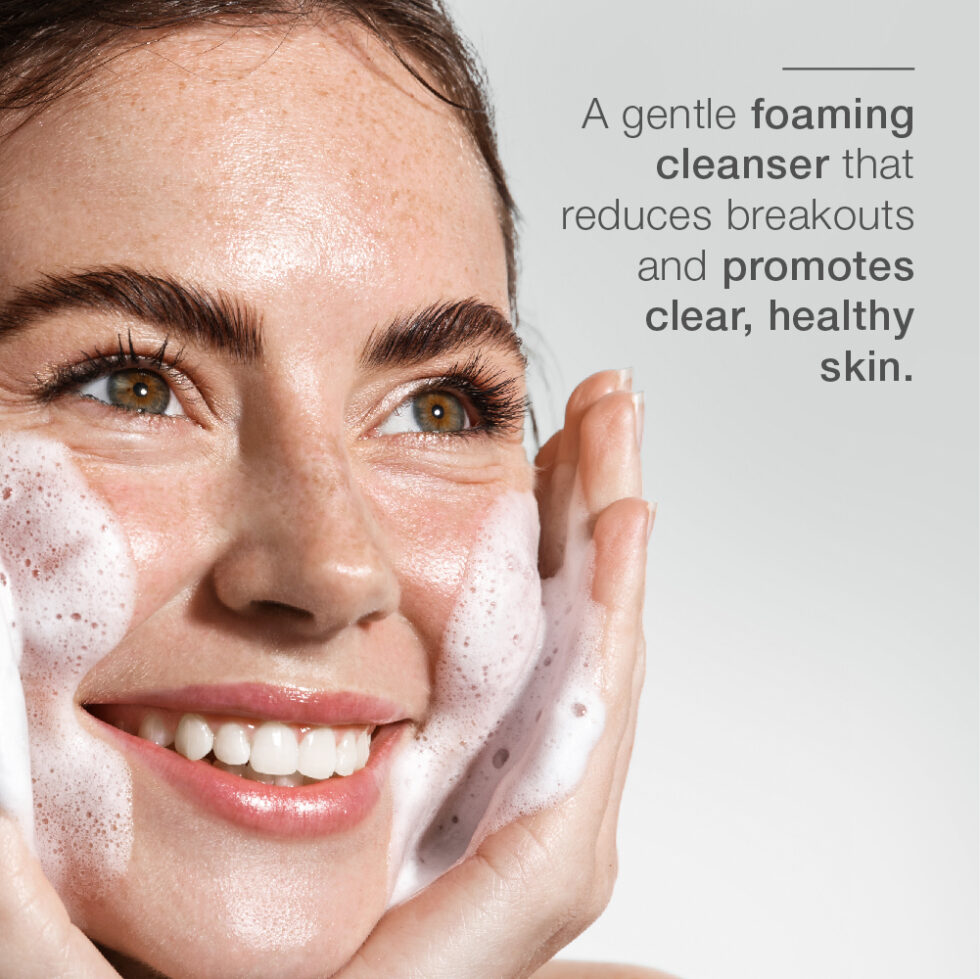 A gentle foaming cleanser that reduces breakouts and promotes clear, healthy skin.