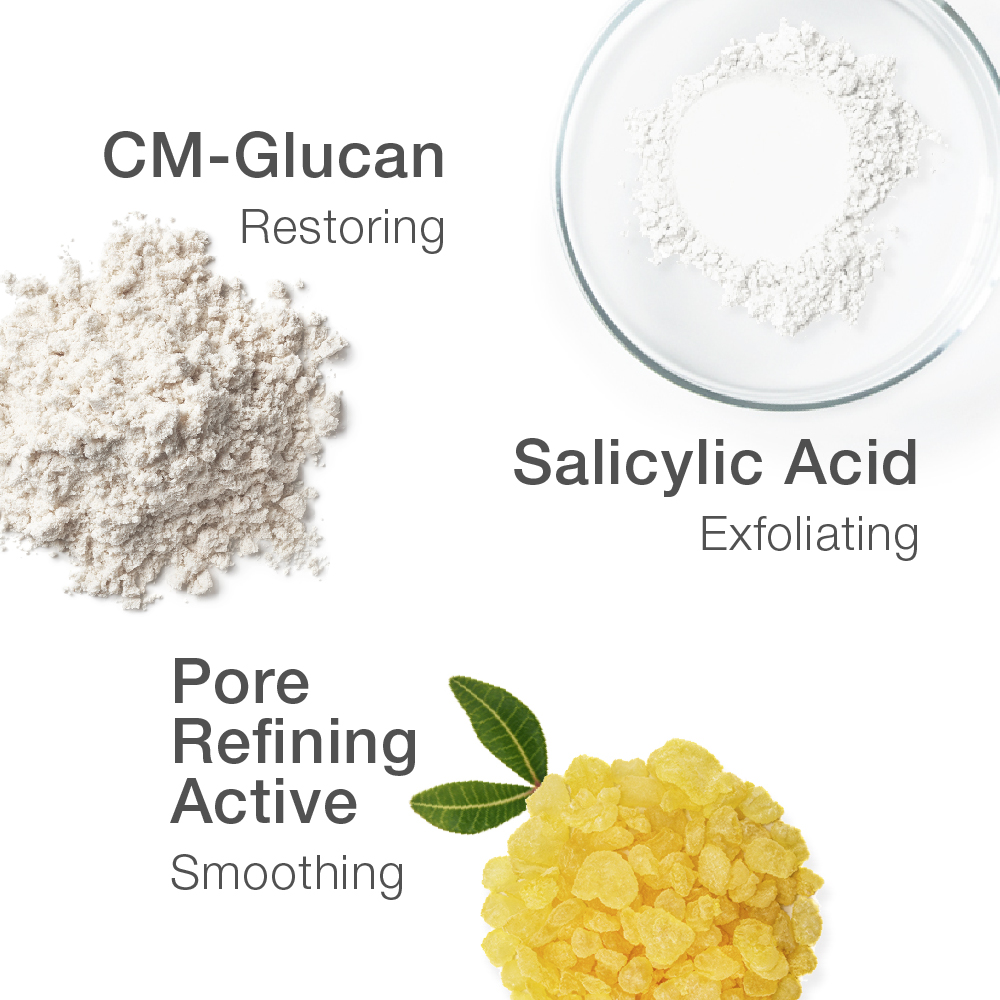 CM-Glucan
Restoring

Salicylic Acid
Exfoliating

Pore Refining Active
Smoothing