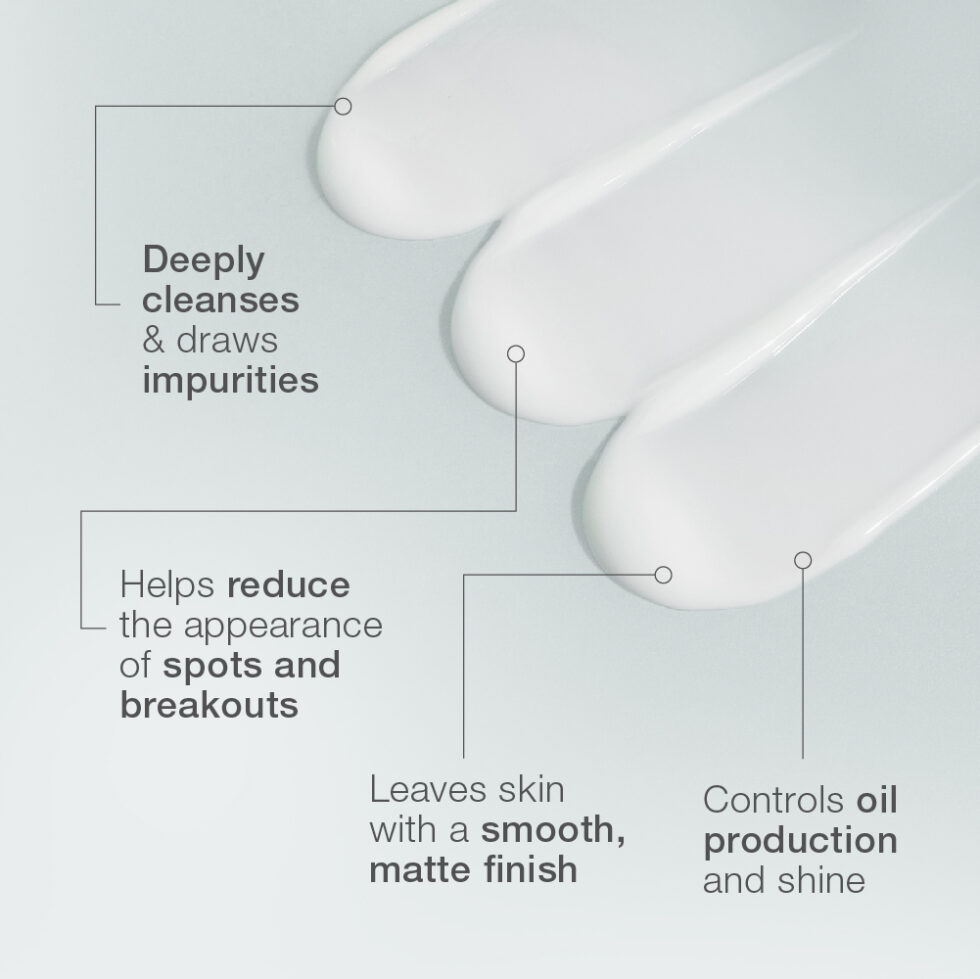 Deeply cleanses & draws impurities

Helps reduce the appearance of spots and breakouts

Leaves skin with a smooth, matte finish

Controls oil production and shine