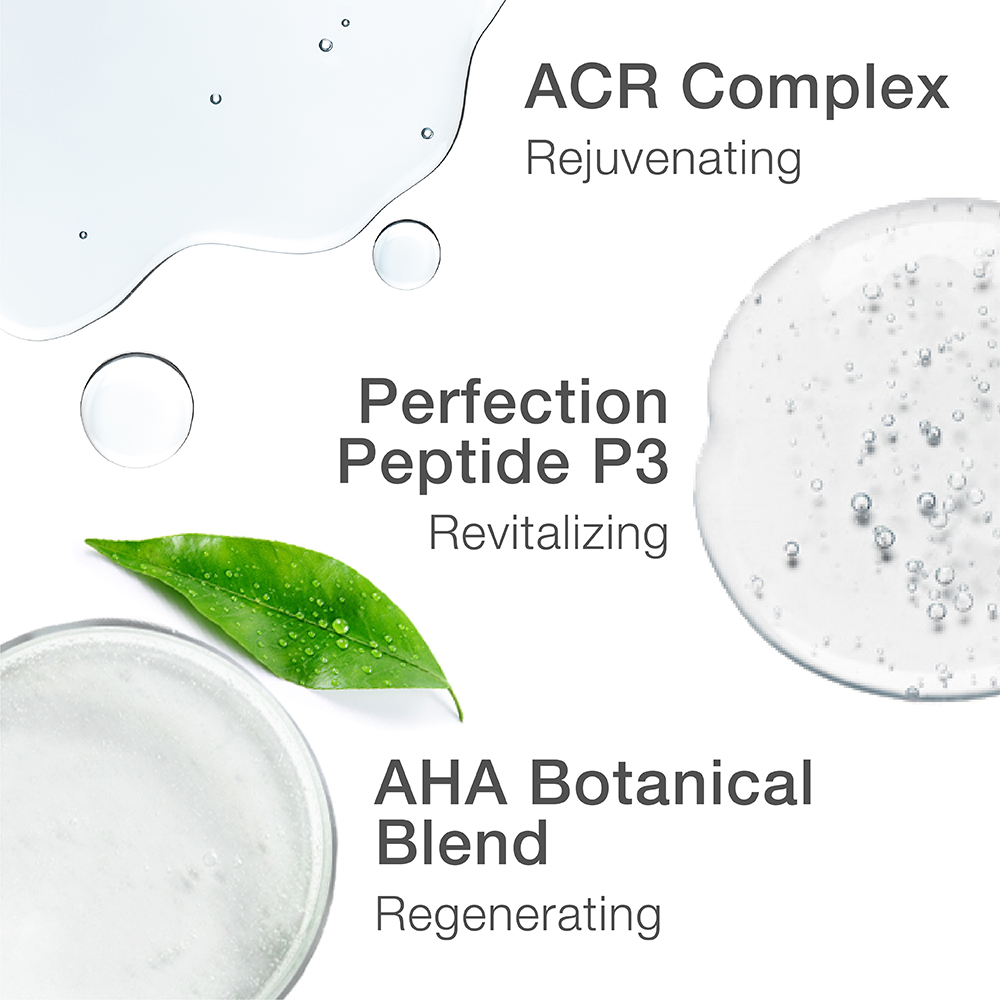 ACR Complex
Rejuvenating

Perfection Peptide P3
Revitalizing

AHA Botanical Blend
Regenerating