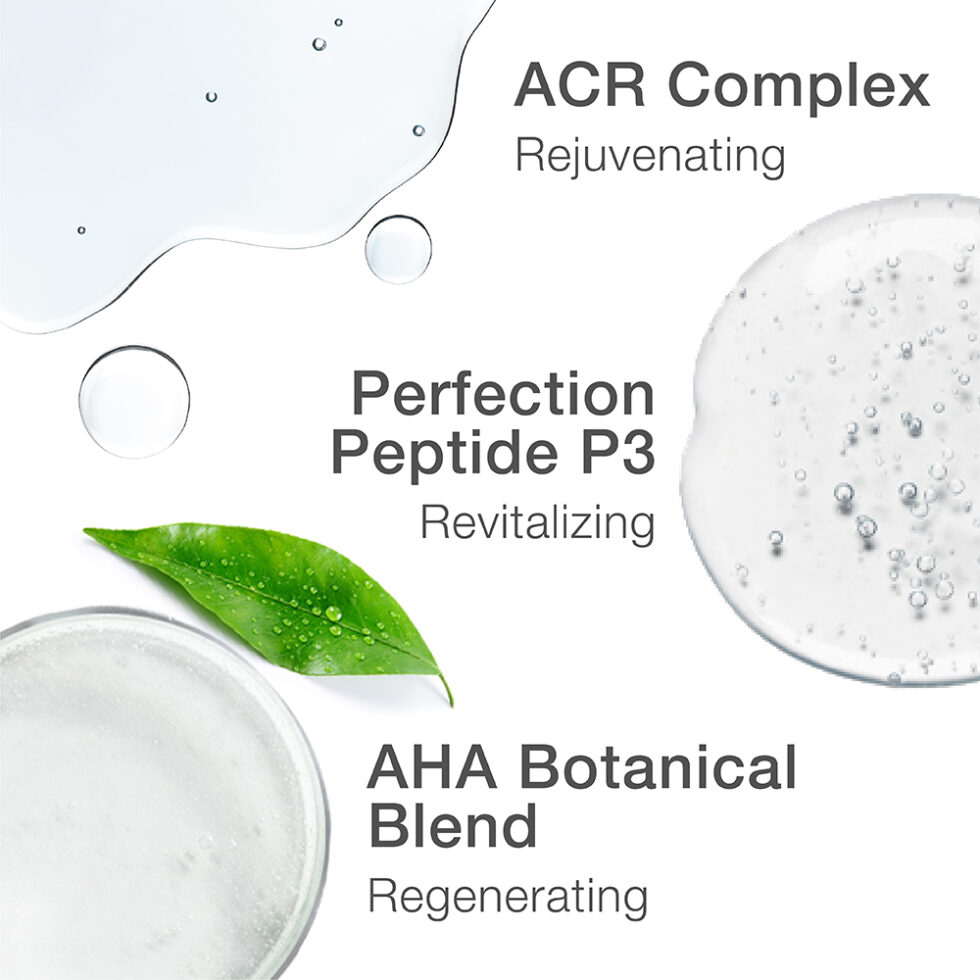 ACR Complex
Rejuvenating

Perfection Peptide P3
Revitalizing

AHA Botanical Blend
Regenerating