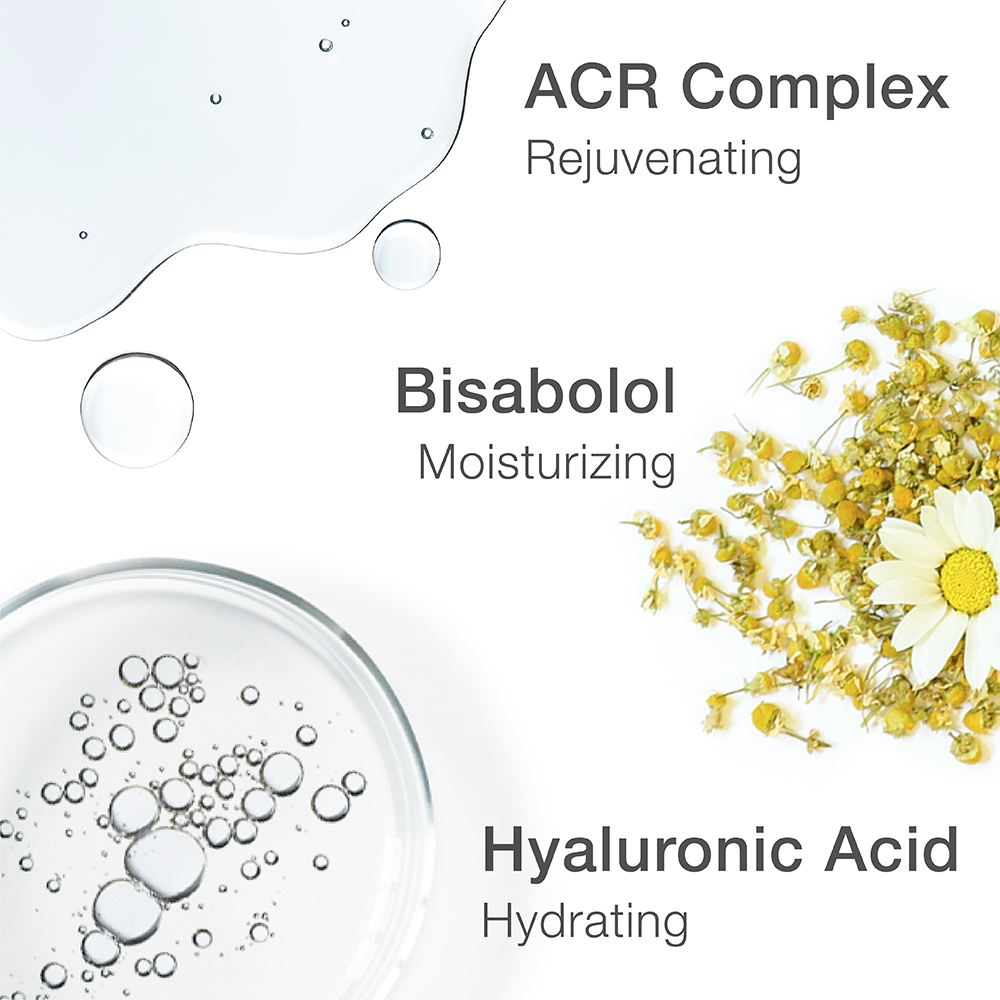 ACR Complex
Rejuvenating

Bisabolol
Moisturizing

Hyaluronic Acid
Hydrating