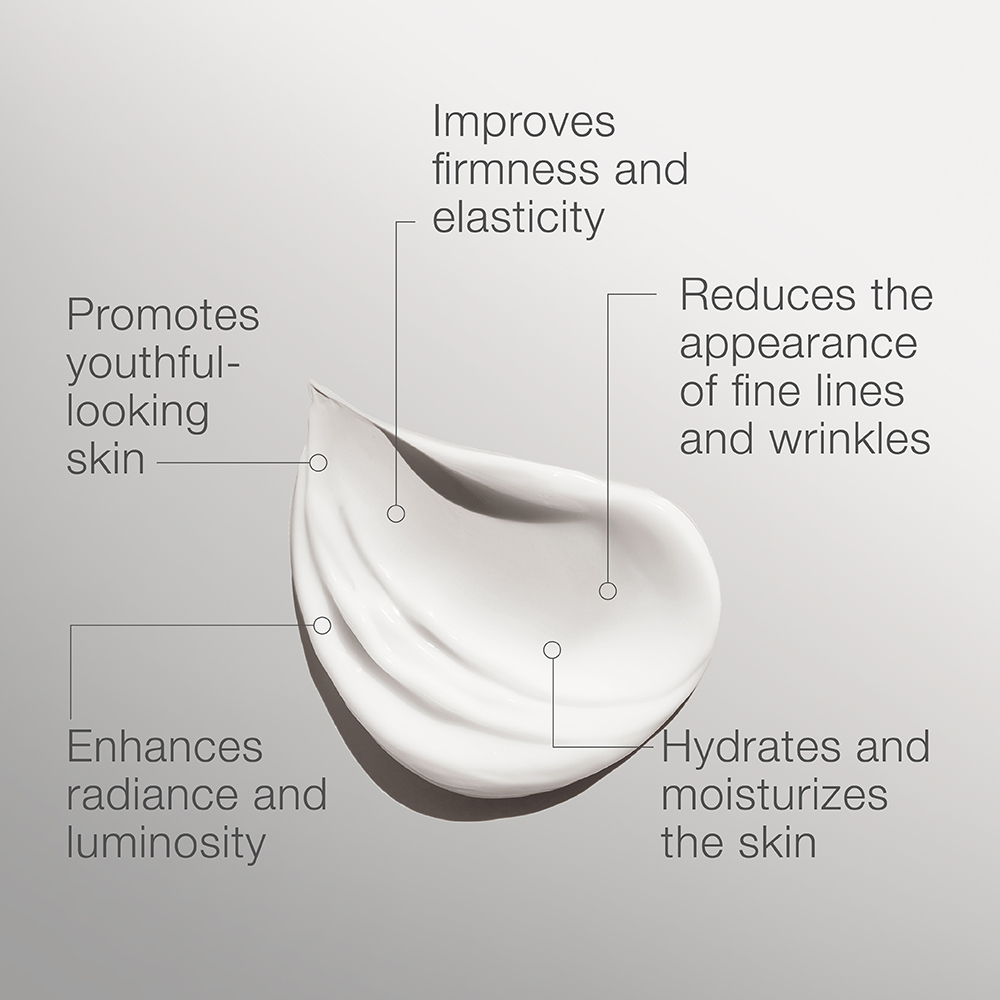 Improves firmness and elasticity

Promotes youthful-looking skin

Reduces the appearance of fine lines and wrinkles

Enhances radiance and luminosity

Hydrates and moisturizes the skin