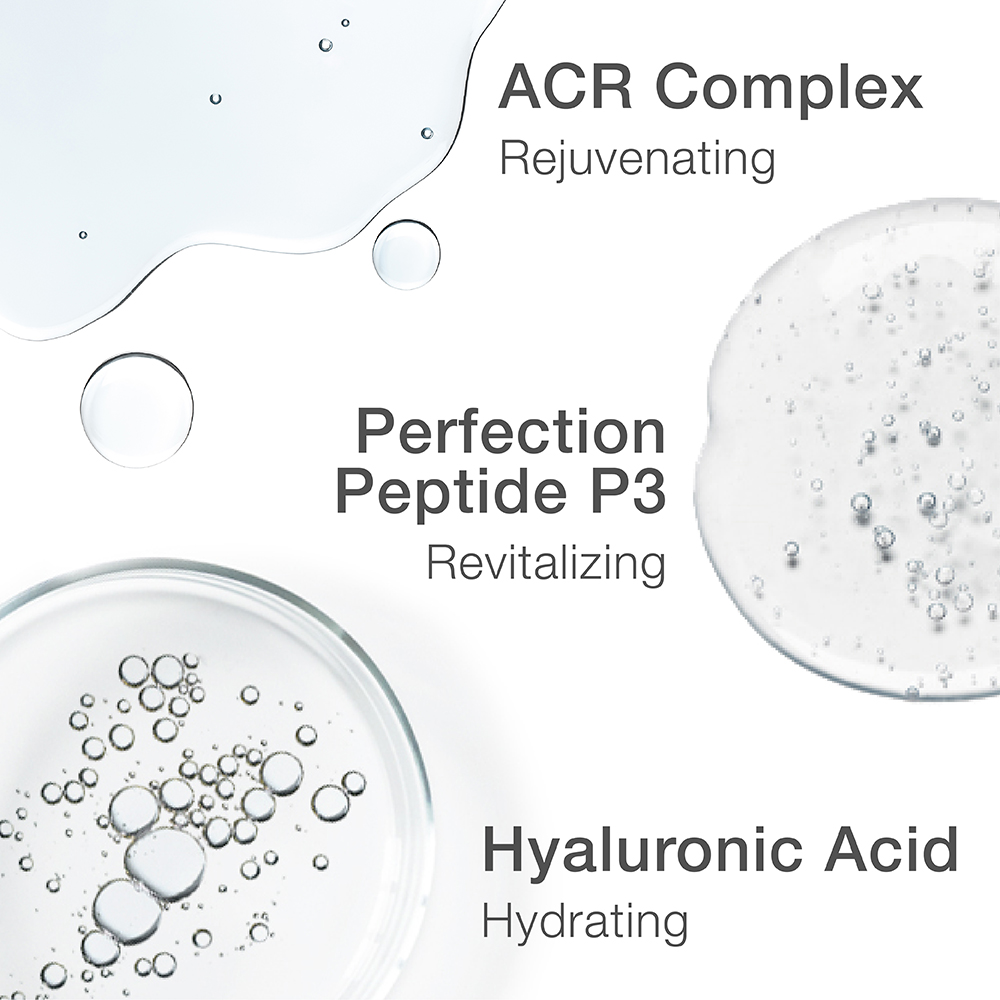 ACR Complex
Rejuvenating

Perfection Peptide P3
Revitalizing

Hyaluronic Acid
Hydrating