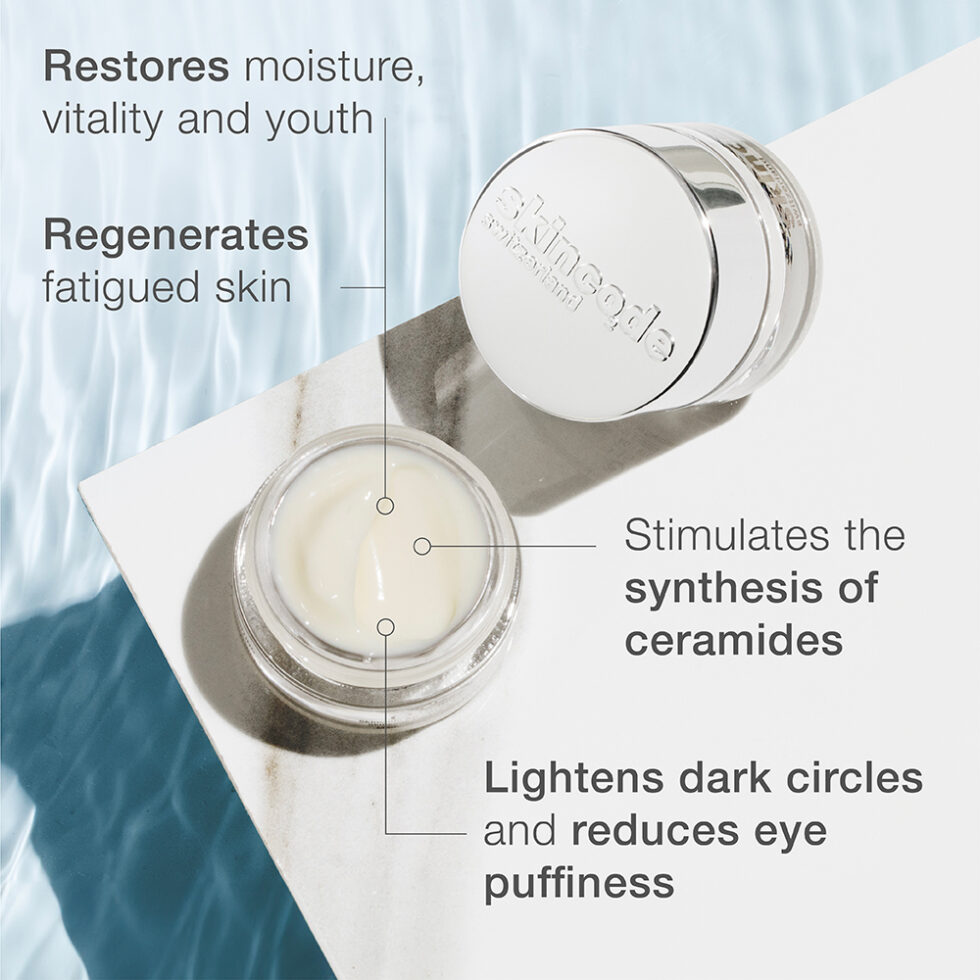 Restores moisture, vitality and youth

Regenerates fatigued skin

skincode
switzerland

Stimulates the synthesis of ceramides

Lightens dark circles and reduces eye puffiness