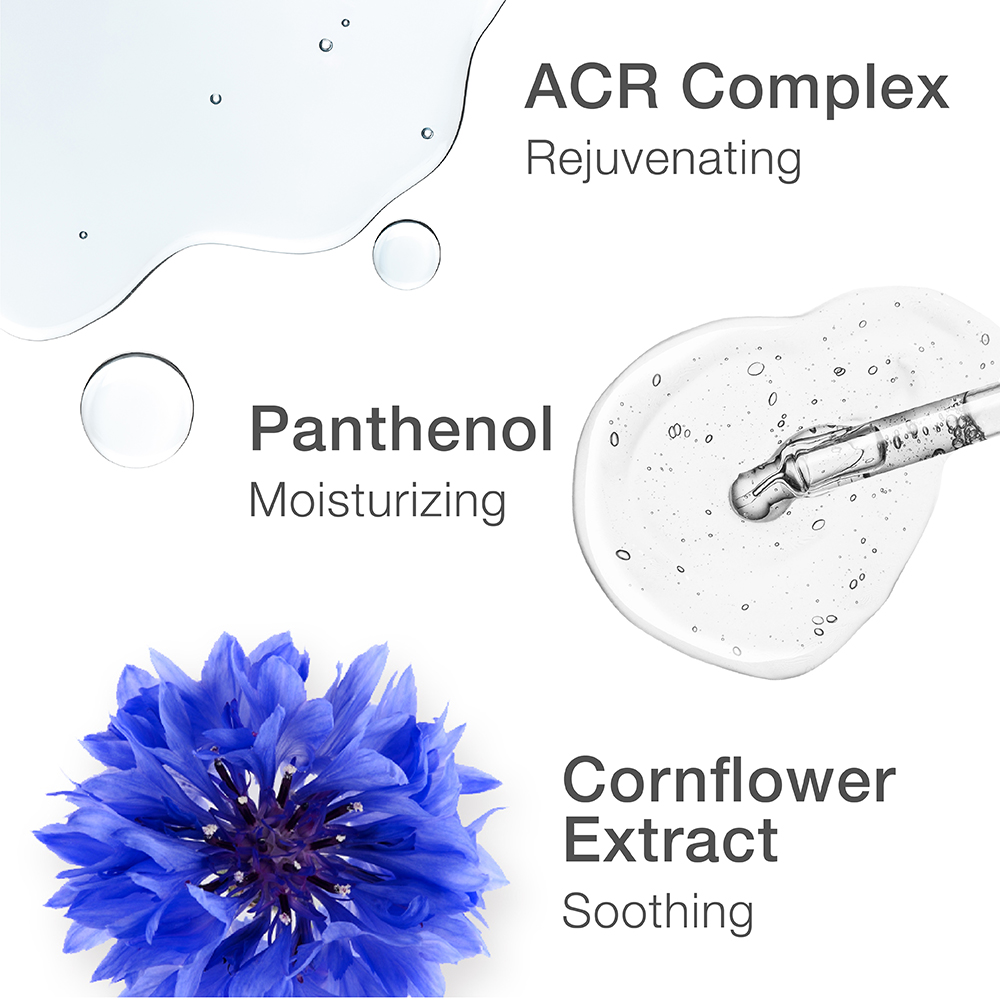 ACR Complex
Rejuvenating

Panthenol
Moisturizing

Cornflower Extract
Soothing