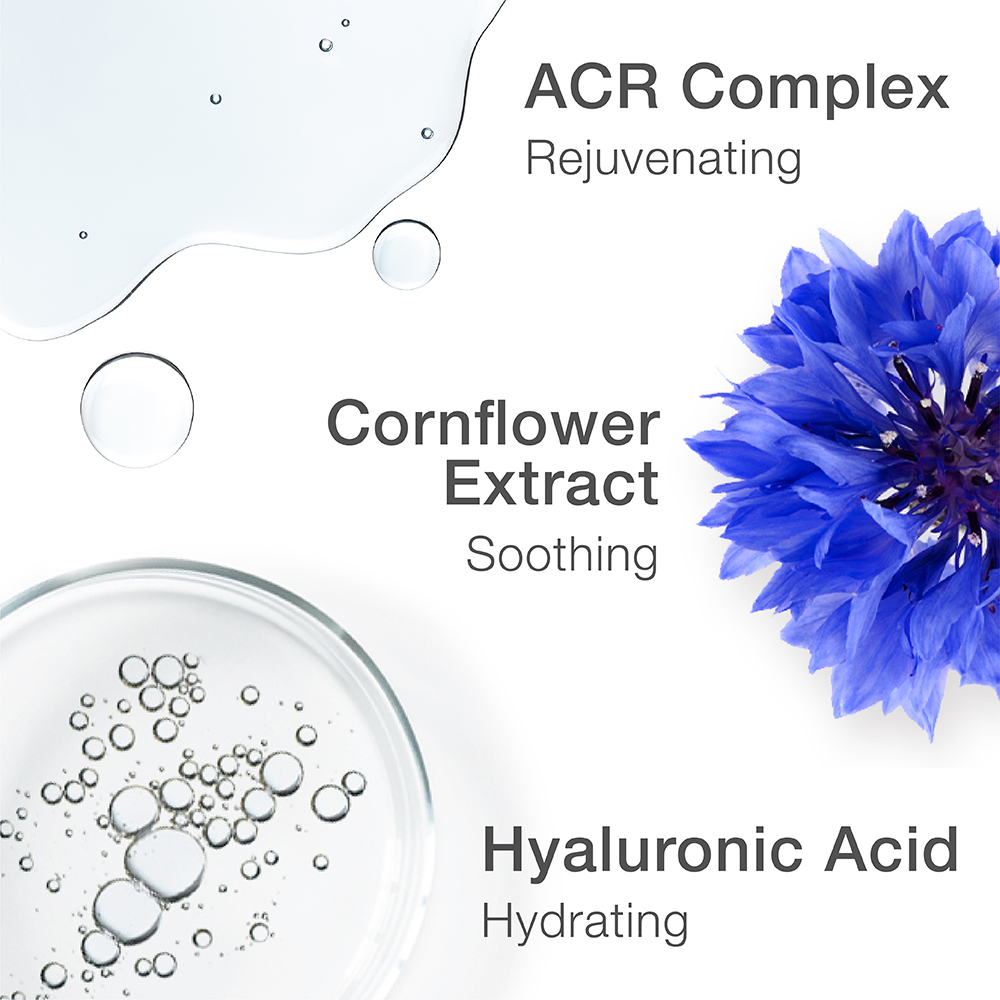 ACR Complex
Rejuvenating

Cornflower Extract
Soothing

Hyaluronic Acid
Hydrating