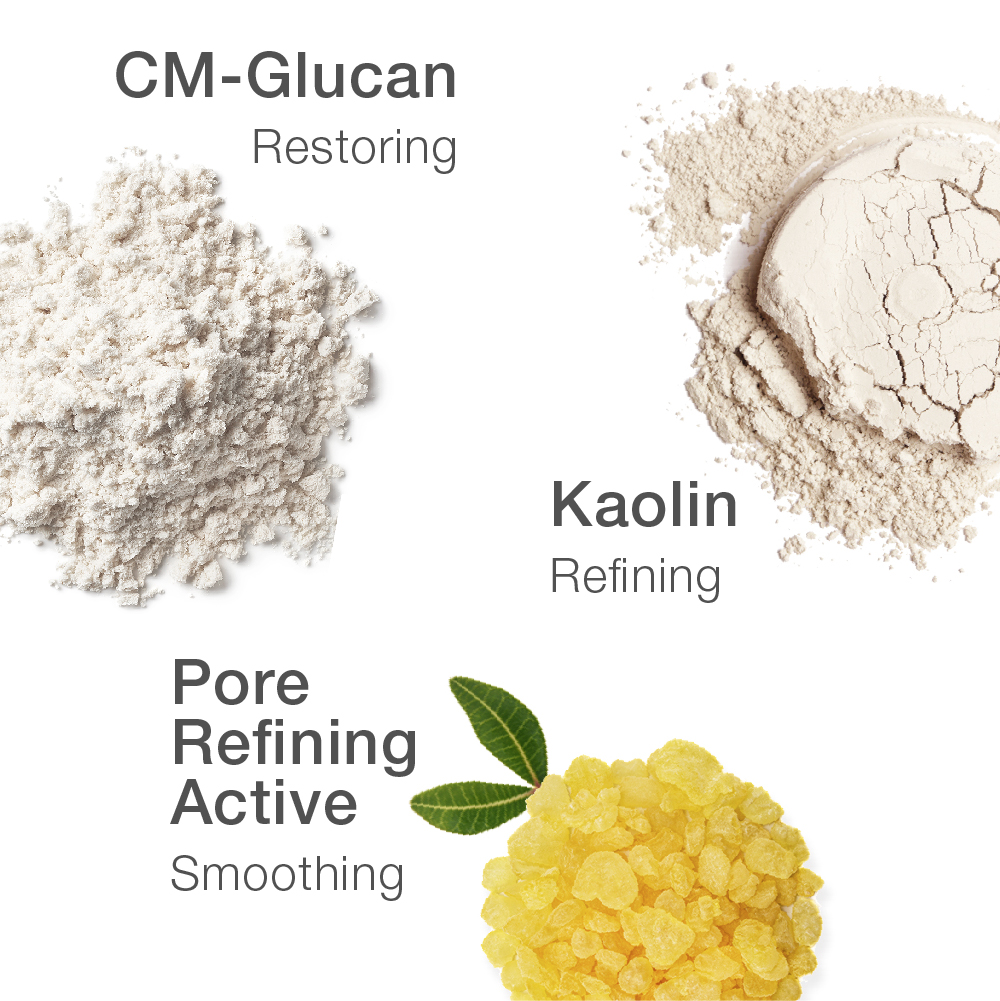 CM-Glucan
Restoring

Kaolin
Refining

Pore Refining Active
Smoothing