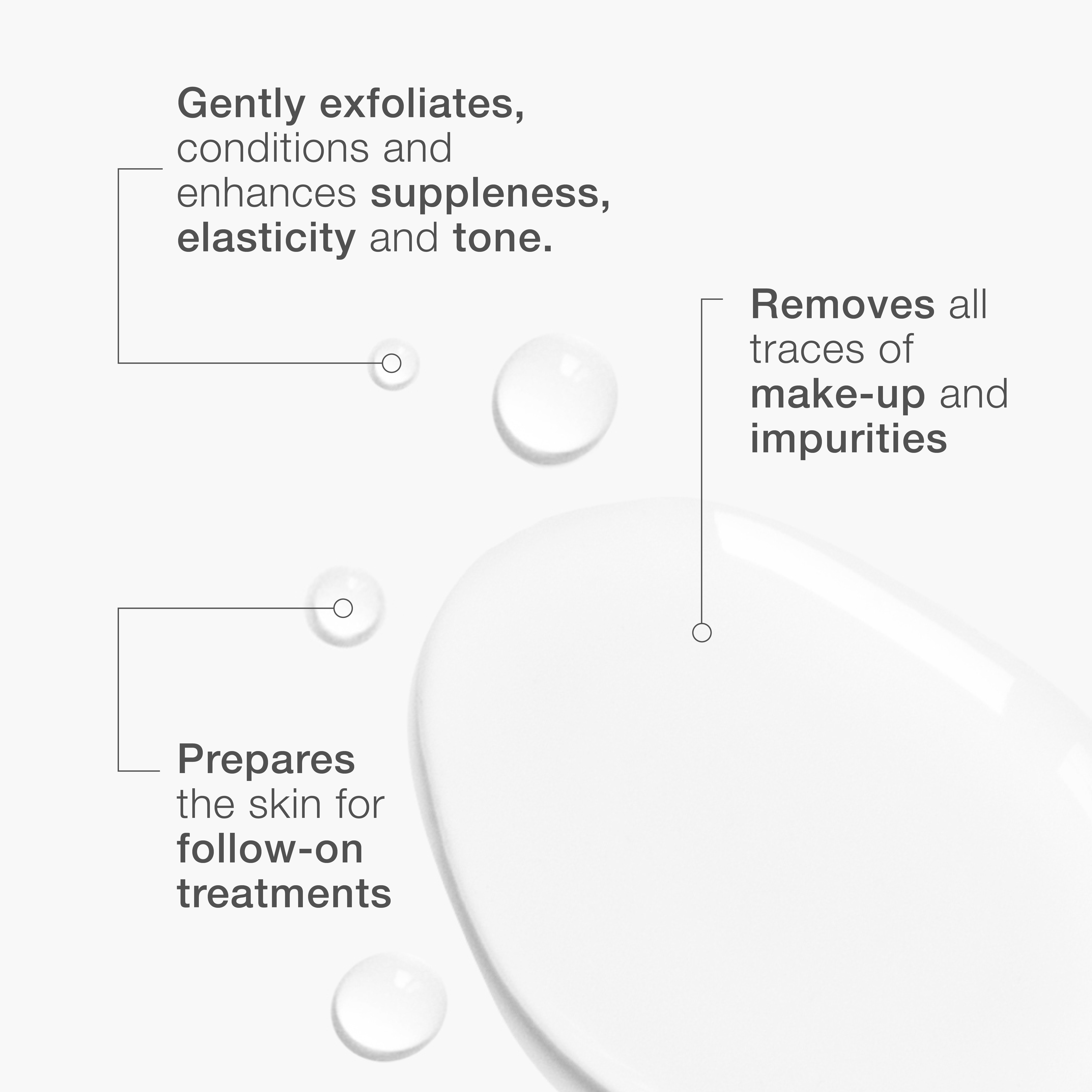 Gently exfoliates, conditions and enhances suppleness, elasticity and tone.

Removes all traces of make-up and impurities

Prepares the skin for follow-on treatments