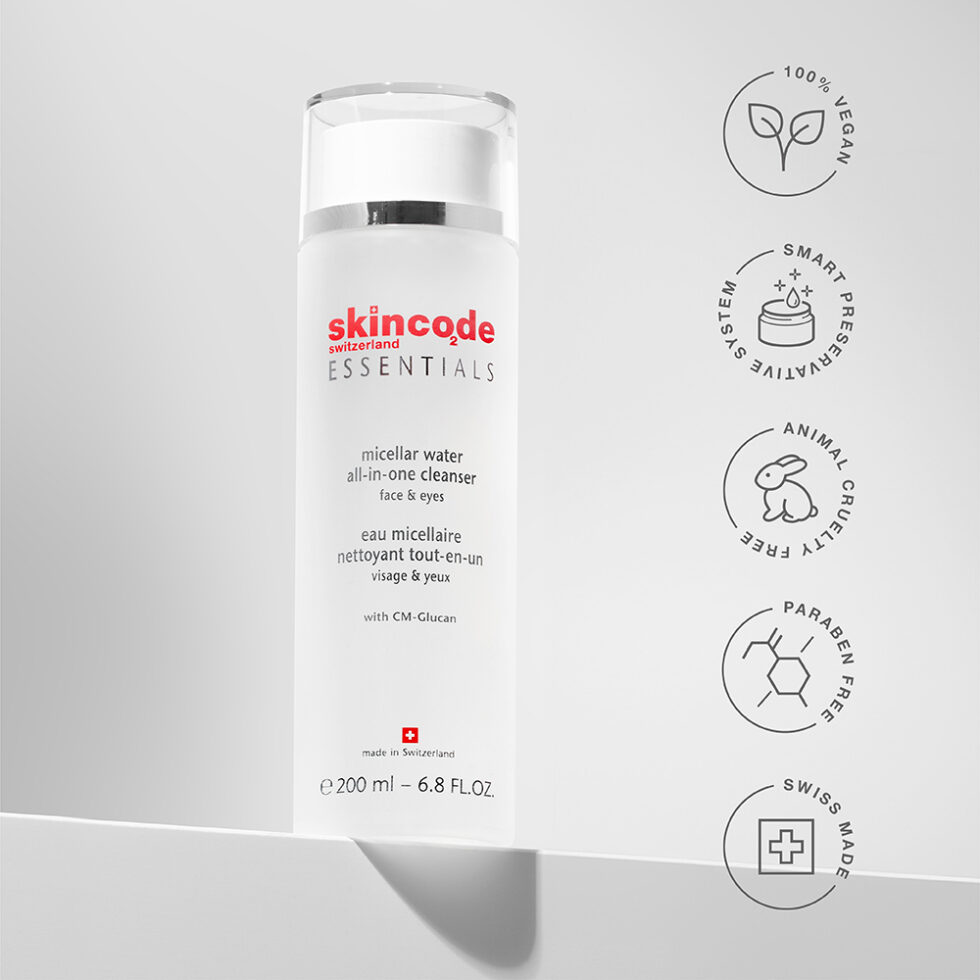 skincode
switzerland
ESSENTIALS

micellar water
all-in-one cleanser
face & eyes

eau micellaire
nettoyant tout-en-un
visage & yeux

with CM-Glucan

made in Switzerland

℮ 200 ml – 6.8 FL.OZ.

100% VEGAN

SMART PRESERVATIVE SYSTEM

ANIMAL CRUELTY FREE

PARABEN FREE

SWISS MADE