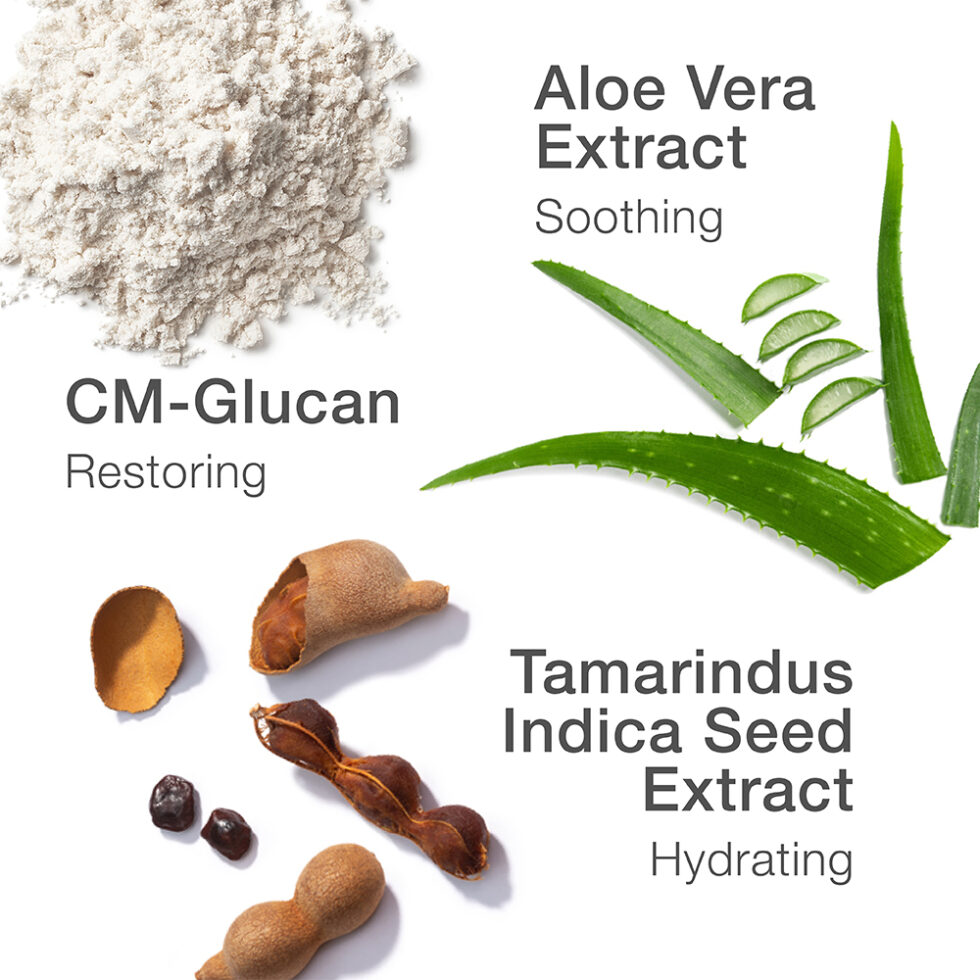 Aloe Vera Extract
Soothing

CM-Glucan
Restoring

Tamarindus Indica Seed Extract
Hydrating