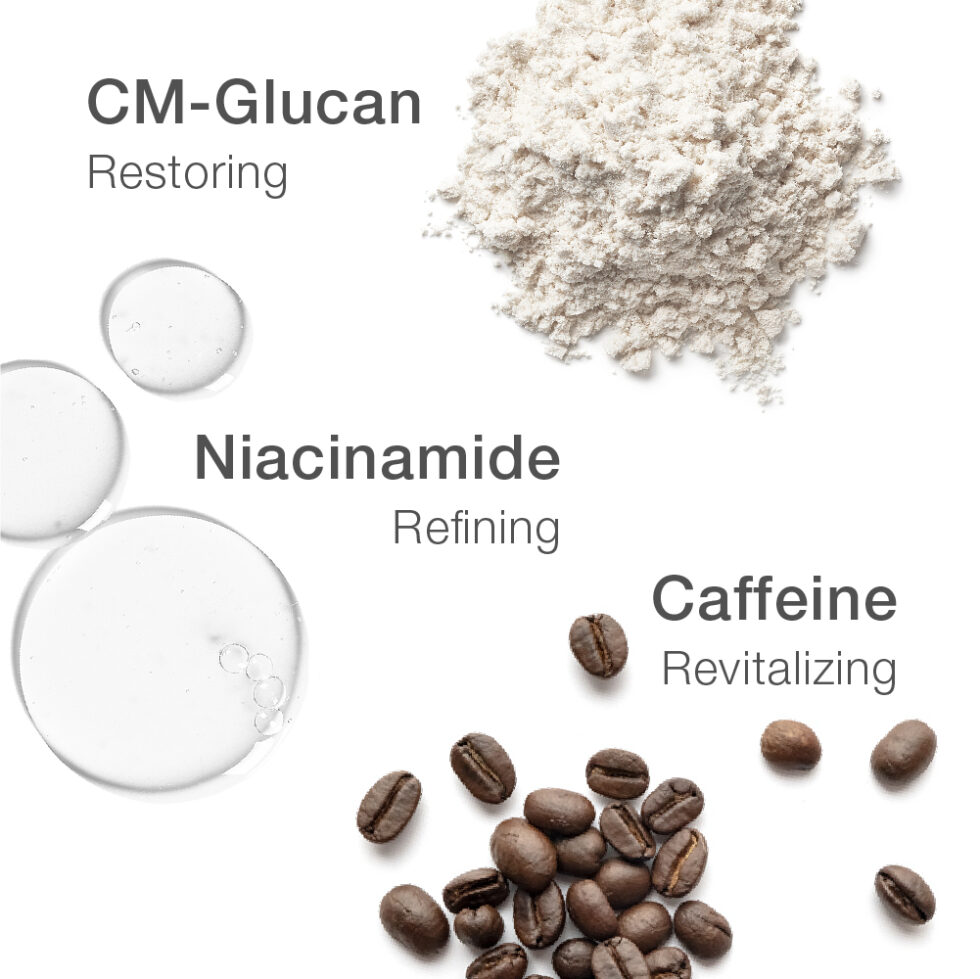 CM-Glucan
Restoring

Niacinamide
Refining

Caffeine
Revitalizing