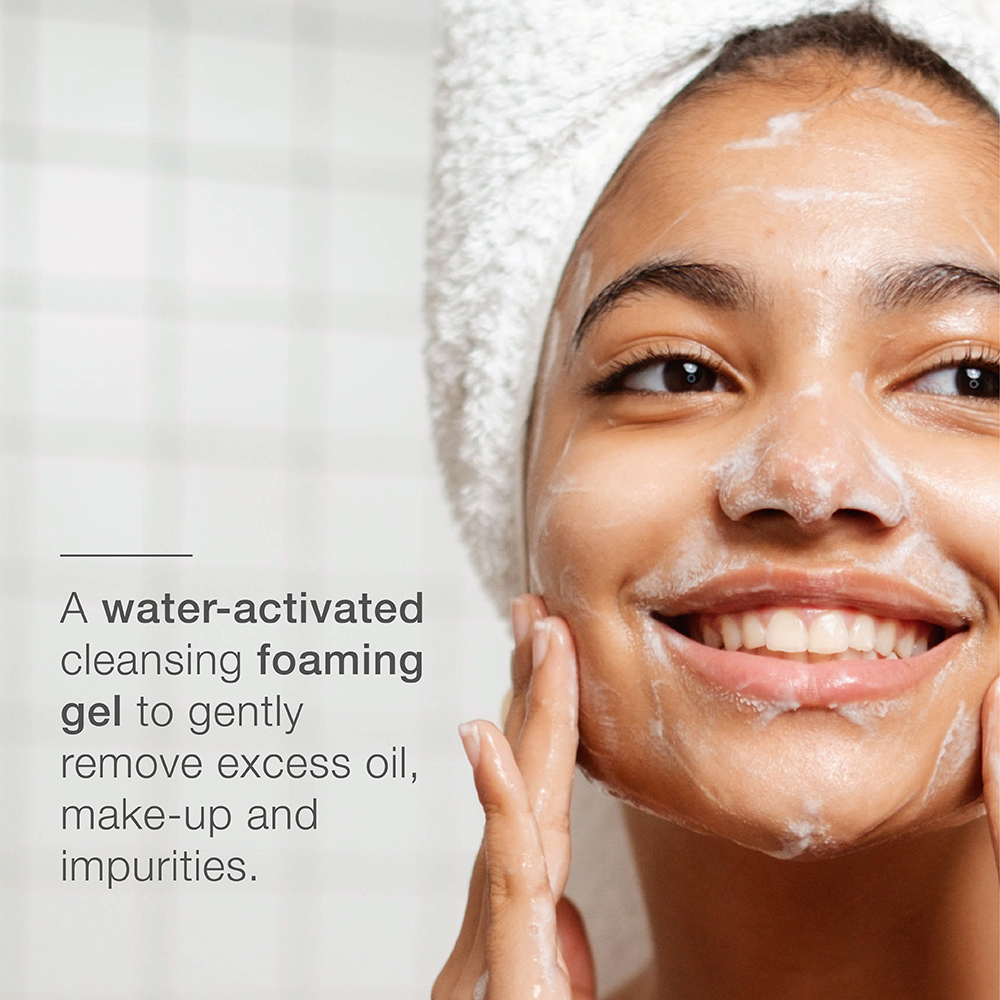 A water-activated cleansing foaming gel to gently remove excess oil, make-up and impurities.