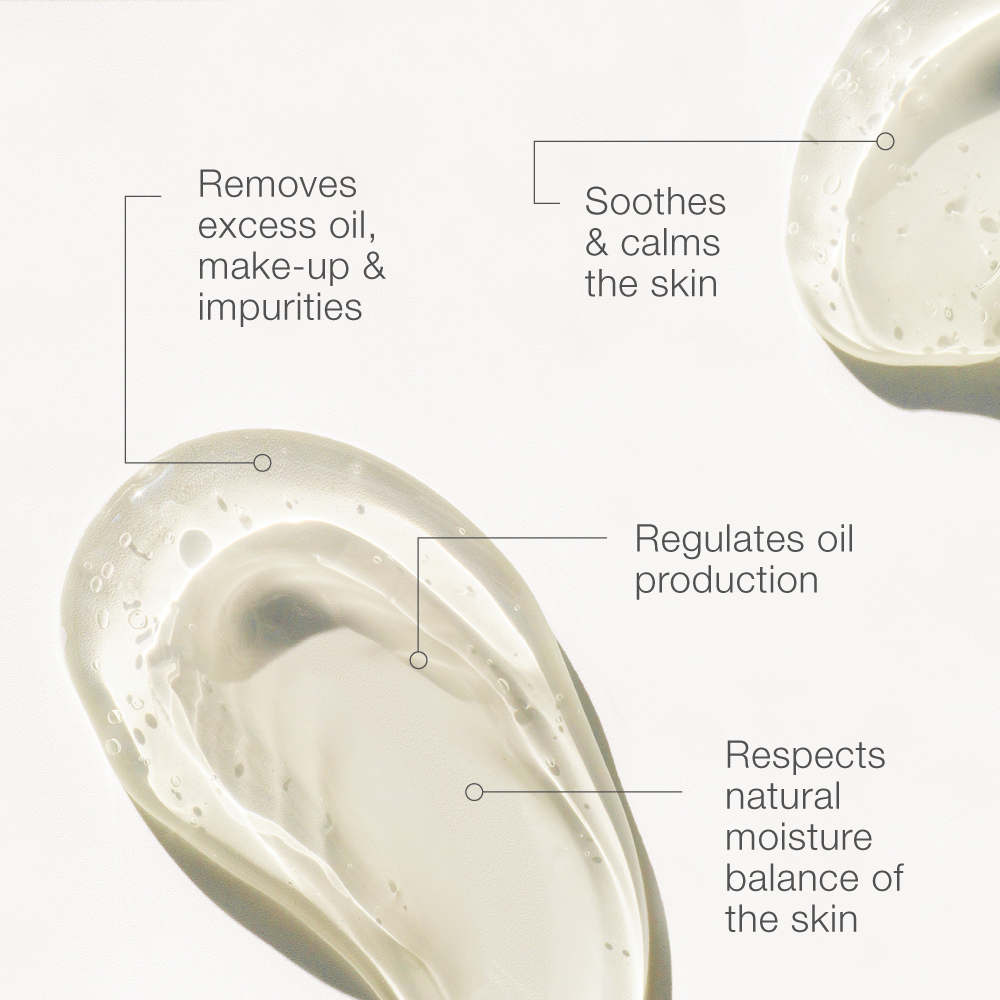 Removes excess oil, make-up & impurities

Soothes & calms the skin

Regulates oil production

Respects natural moisture balance of the skin